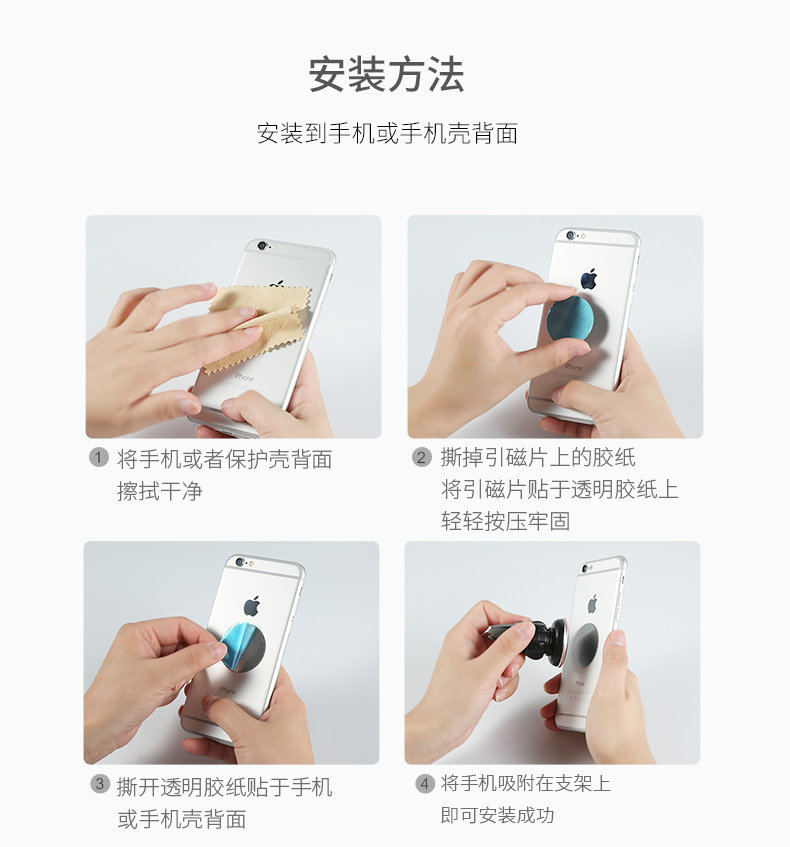 安装方法

安装到手机或手机壳背面

iPhone

1 将手机或者保护壳背面擦拭干净

iPhone

2 撕掉引磁片上的胶纸
将引磁片贴于透明胶纸上
轻轻按压牢固

iPhone

3 撕开透明胶纸贴于手机或手机壳背面

iPhone

4 将手机吸附在支架上
即可安装成功