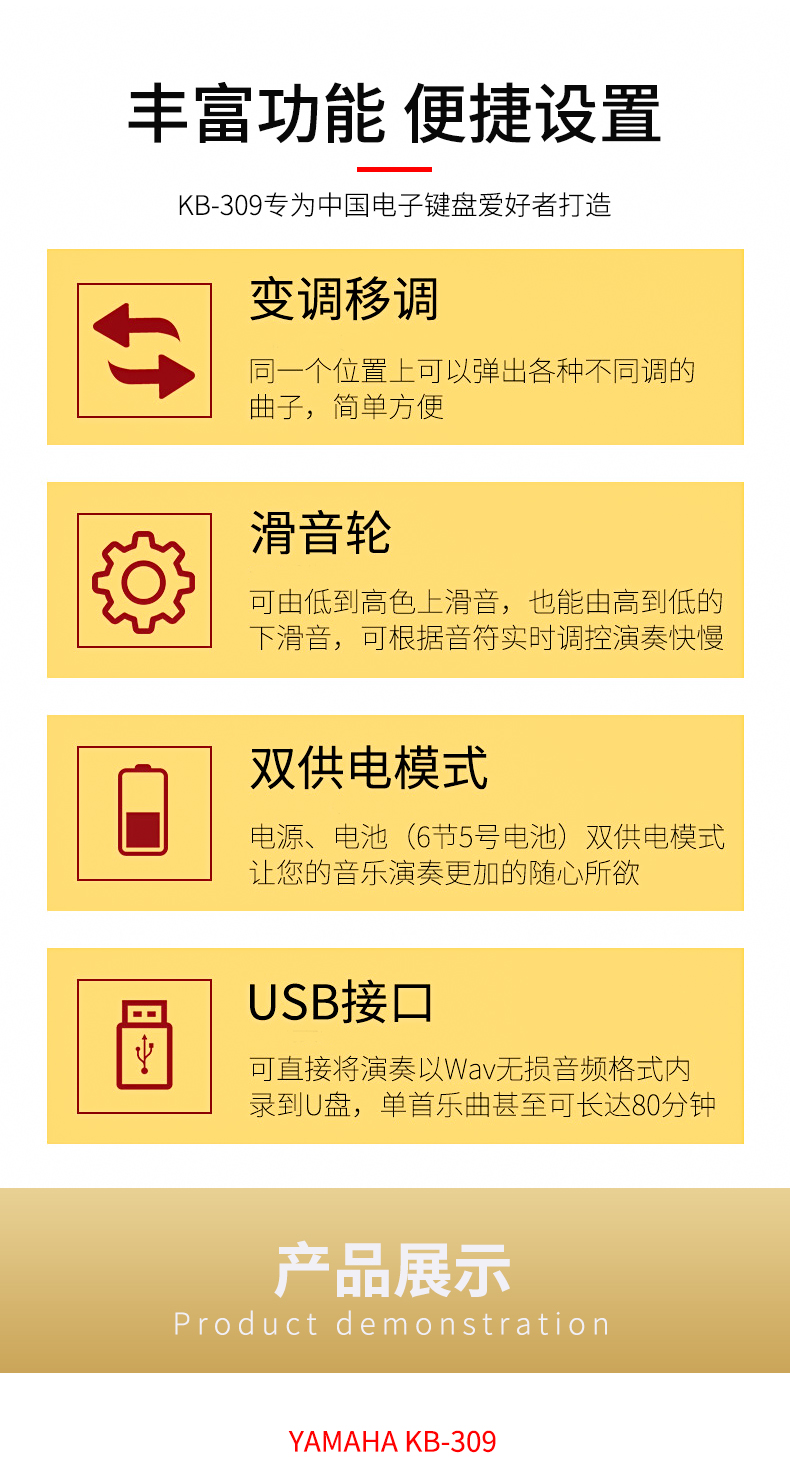 丰富功能 便捷设置

KB-309专为中国电子键盘爱好者打造

变调移调

同一个位置上可以弹出各种不同调的曲子，简单方便

滑音轮

可由低到高色上滑音，也能由高到低的下滑音，可根据音符实时调控演奏快慢

双供电模式

电源、电池（6节5号电池）双供电模式让您的音乐演奏更加的随心所欲

USB接口

可直接将演奏以Wav无损音频格式内录到U盘，单首乐曲甚至可长达80分钟

产品展示

Product demonstration

YAMAHA KB-309