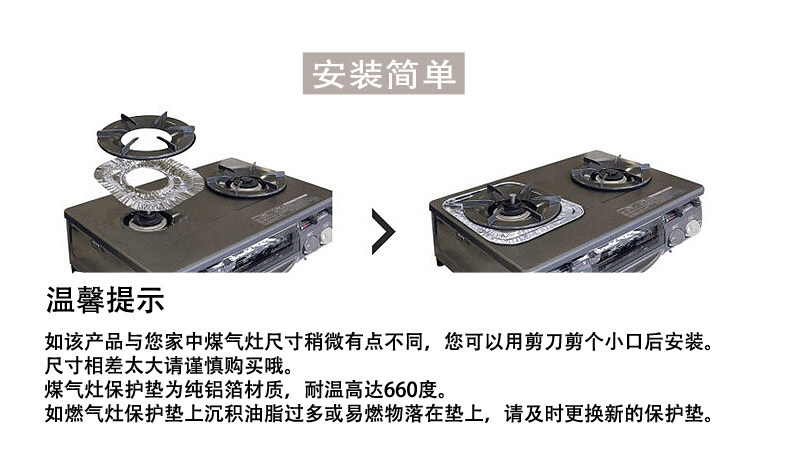 安装简单

温馨提示

如该产品与您家中煤气灶尺寸稍微有点不同，您可以用剪刀剪个小口后安装。
尺寸相差太大请谨慎购买哦。
煤气灶保护垫为纯铝箔材质，耐温高达660度。
如燃气灶保护垫上沉积油脂过多或易燃物落在垫上，请及时更换新的保护垫。