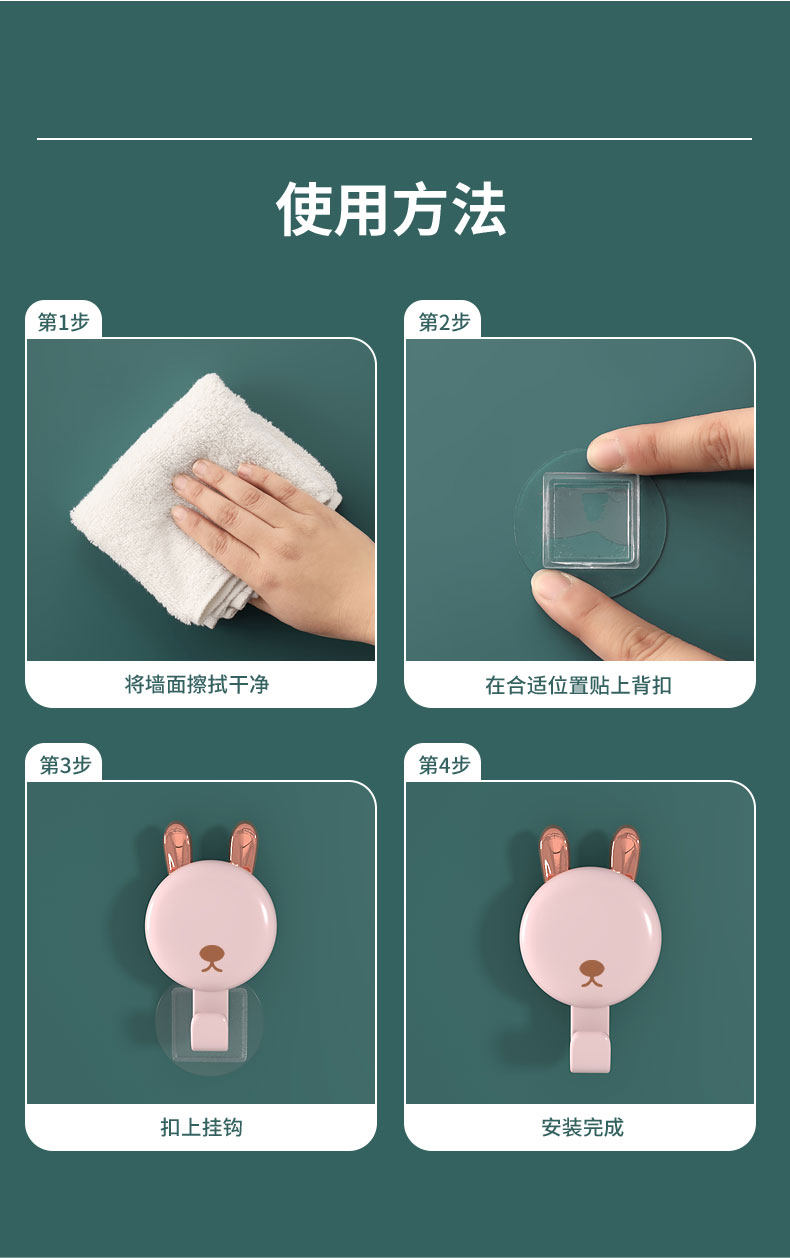 使用方法

第1步

将墙面擦拭干净

第2步

在合适位置贴上背扣

第3步

扣上挂钩

第4步

安装完成