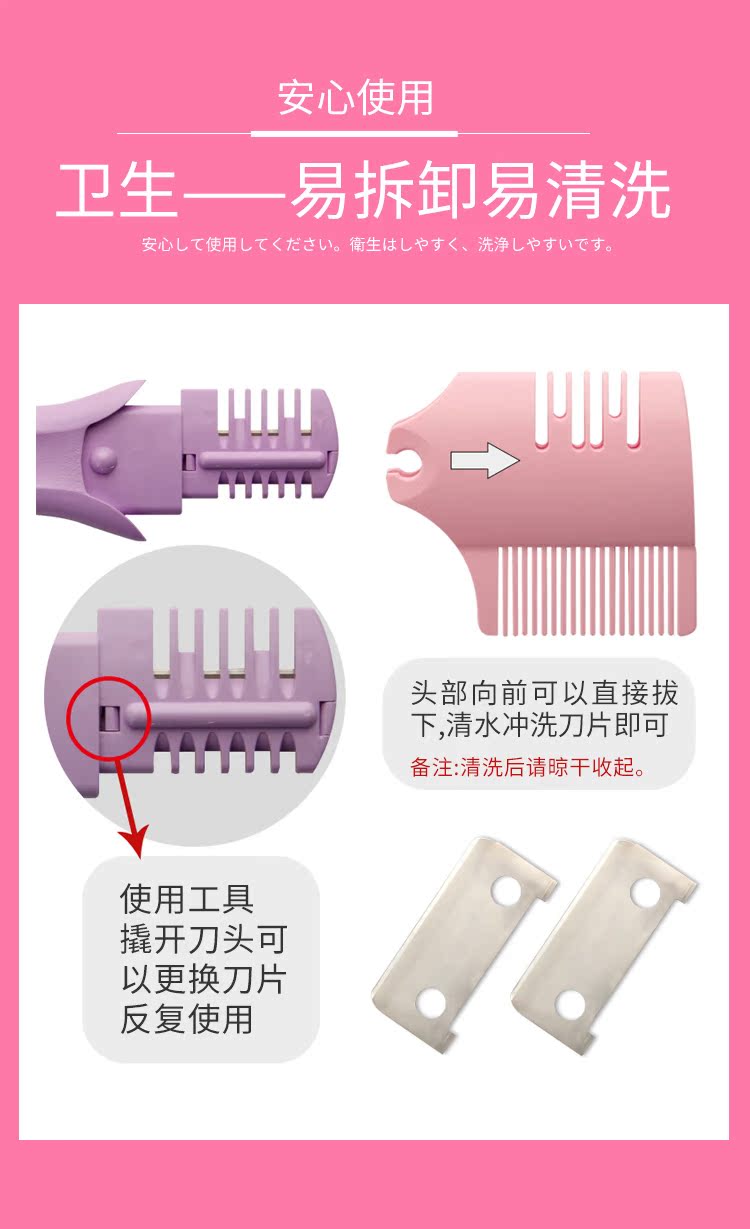 安心使用

卫生——易拆卸易清洗

安心して使用してください。衛生はしやすく、洗浄しやすいです。

头部向前可以直接拔下,清水冲洗刀片即可

备注:清洗后请晾干收起。

使用工具撬开刀头可以更换刀片反复使用