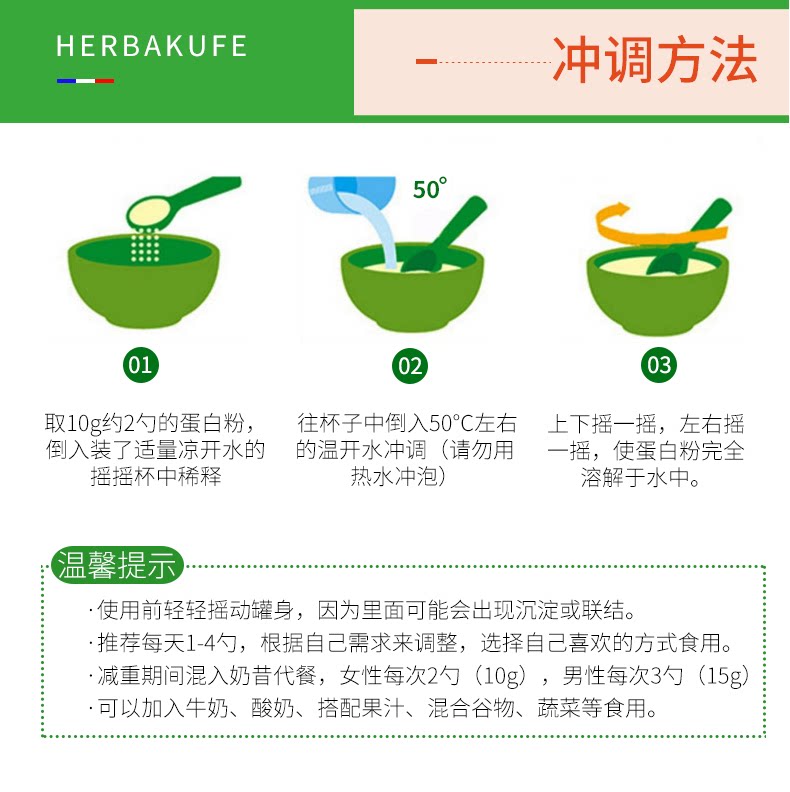 HERBAKUFE

冲调方法

50°

01

取10g约2勺的蛋白粉，倒入装了适量凉开水的摇摇杯中稀释

02

往杯子中倒入50°C左右的温开水冲调（请勿用热水冲泡）

03

上下摇一摇，左右摇一摇，使蛋白粉完全溶解于水中。

温馨提示

·使用前轻轻摇动罐身，因为里面可能会出现沉淀或联结。
·推荐每天1-4勺，根据自己需求来调整，选择自己喜欢的方式食用。
·减重期间混入奶昔代餐，女性每次2勺（10g），男性每次3勺（15g）
·可以加入牛奶、酸奶、搭配果汁、混合谷物、蔬菜等食用。