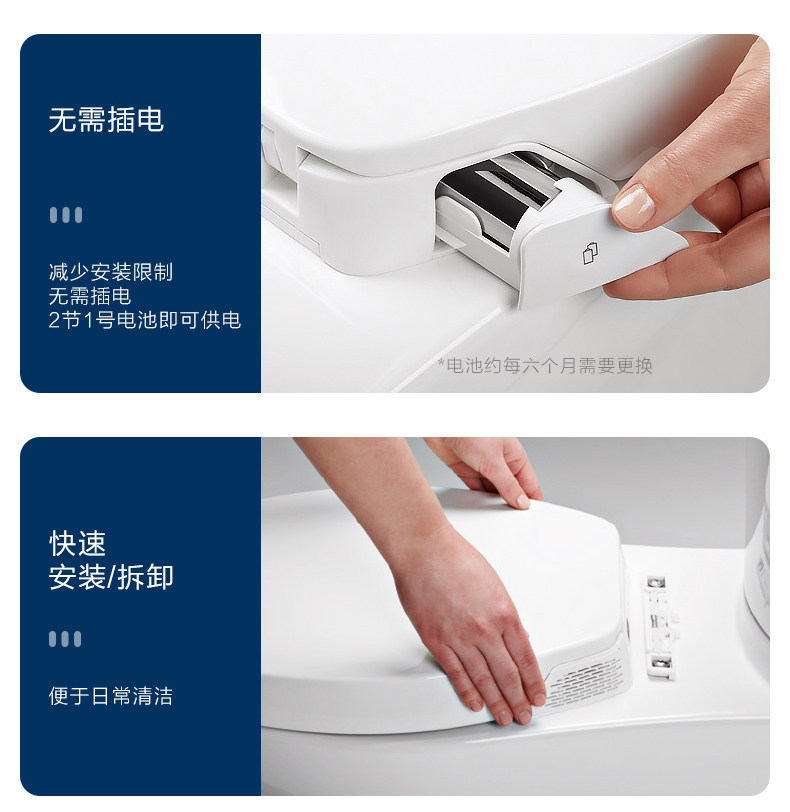 无需插电

减少安装限制
无需插电
2节1号电池即可供电

*电池约每六个月需要更换

快速
安装/拆卸

便于日常清洁