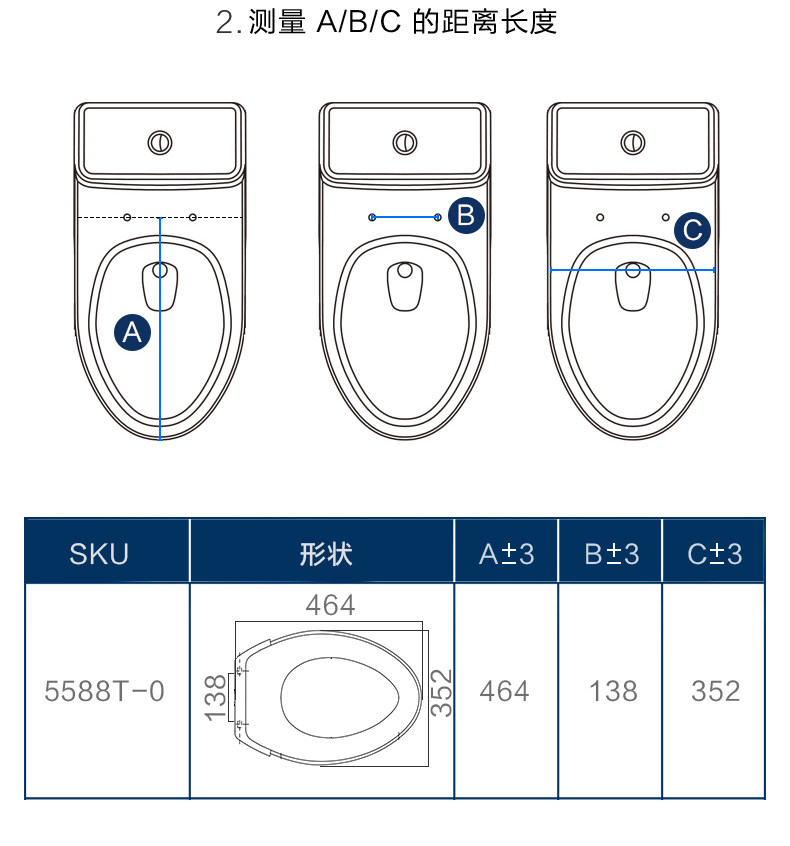 2. 测量 A/B/C 的距离长度

A

B

C

| SKU | 形状 | A±3 | B±3 | C±3 |
|---|---|---|---|---|
| 5588T-0 | 464 138 352 | 464 | 138 | 352 |