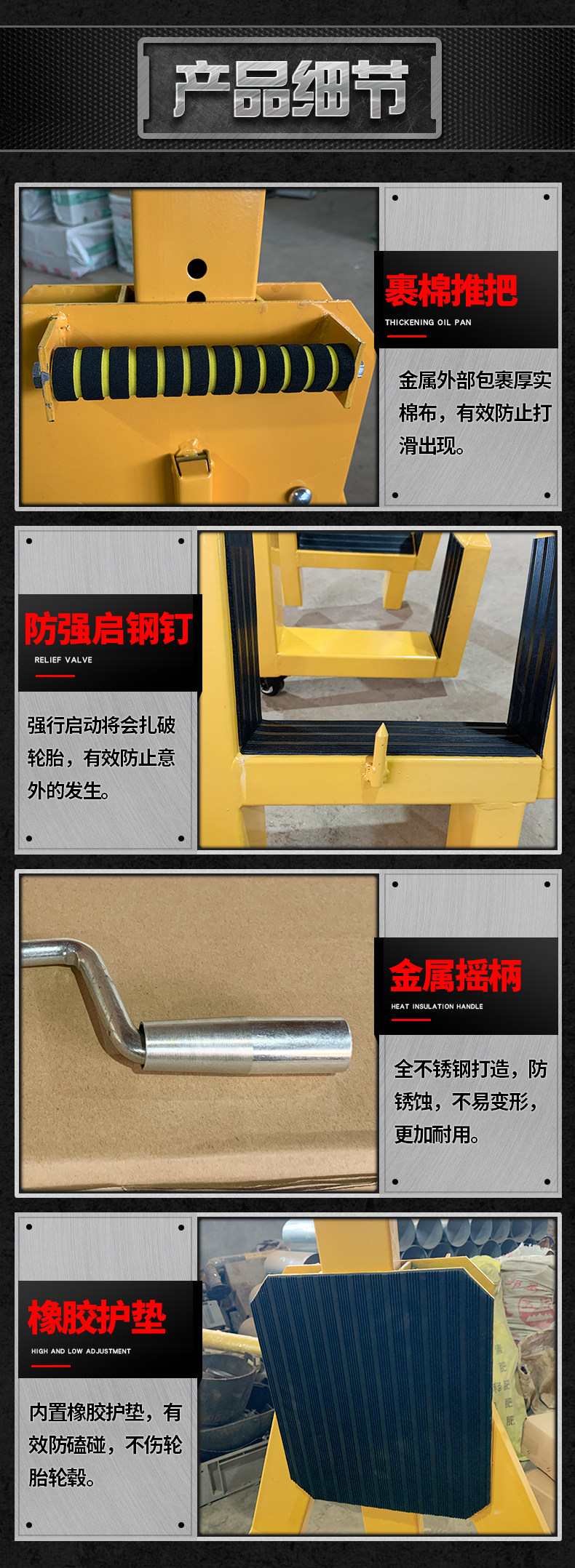 产品细节

裹棉推把
THICKENING OIL PAN

金属外部包裹厚实棉布，有效防止打滑出现。

防强启钢钉
RELIEF VALVE

强行启动将会扎破轮胎，有效防止意外的发生。

金属摇柄
HEAT INSULATION HANDLE

全不锈钢打造，防锈蚀，不易变形，更加耐用。

橡胶护垫
HIGH AND LOW ADJUSTMENT

内置橡胶护垫，有效防磕碰，不伤轮胎轮毂。