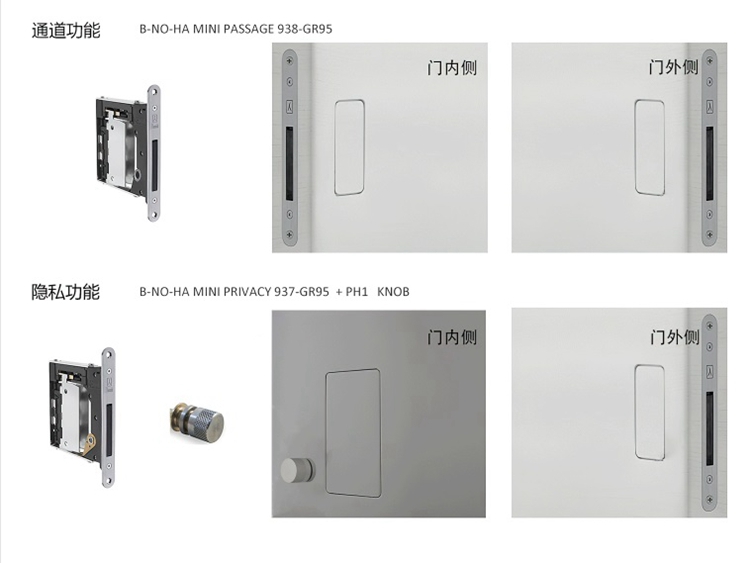 通道功能

B-NO-HA MINI PASSAGE 938-GR95

门内侧

门外侧

隐私功能

B-NO-HA MINI PRIVACY 937-GR95 + PH1 KNOB

门内侧

门外侧