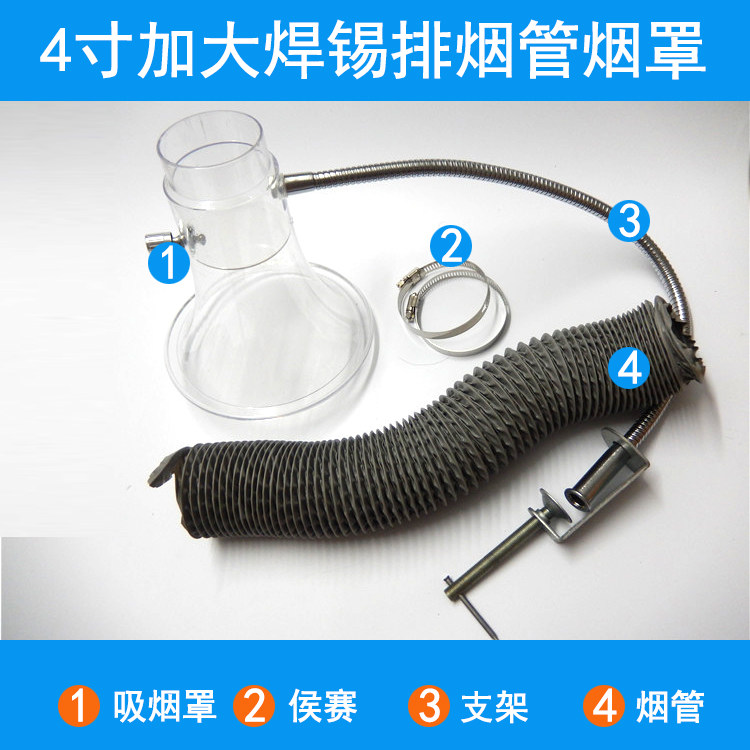 4寸加大焊锡排烟管烟罩

1

2

3

4

1 吸烟罩 2 侯赛 3 支架 4 烟管