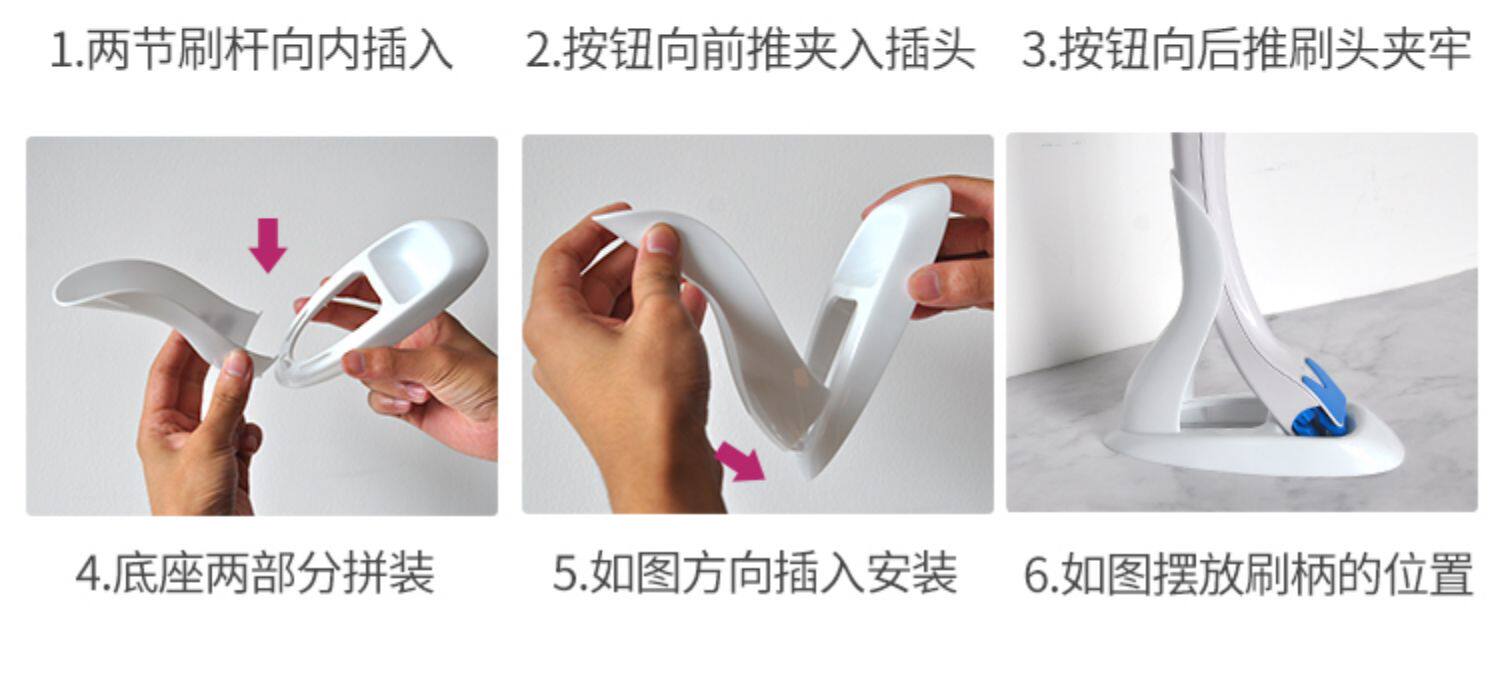 1.两节刷杆向内插入

2.按钮向前推夹入插头

3.按钮向后推刷头夹牢

4.底座两部分拼装

5.如图方向插入安装

6.如图摆放刷柄的位置