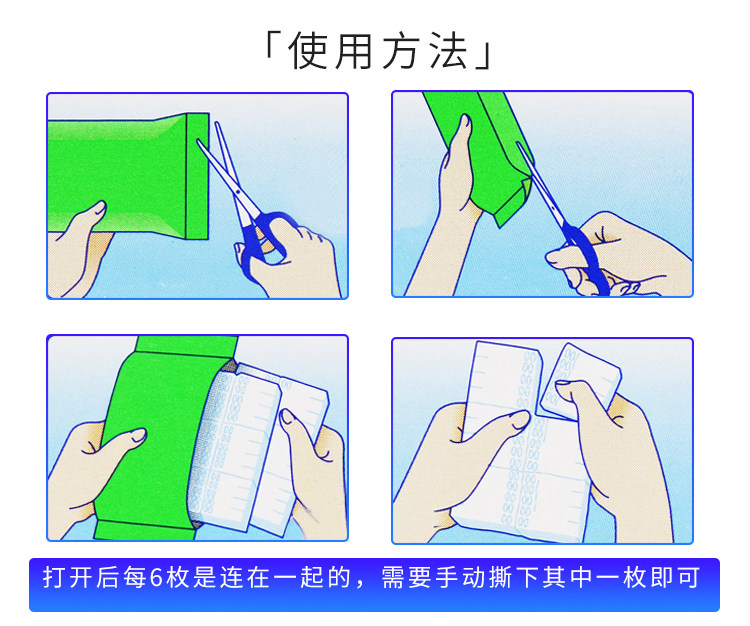 「使用方法」

打开后每6枚是连在一起的，需要手动撕下其中一枚即可