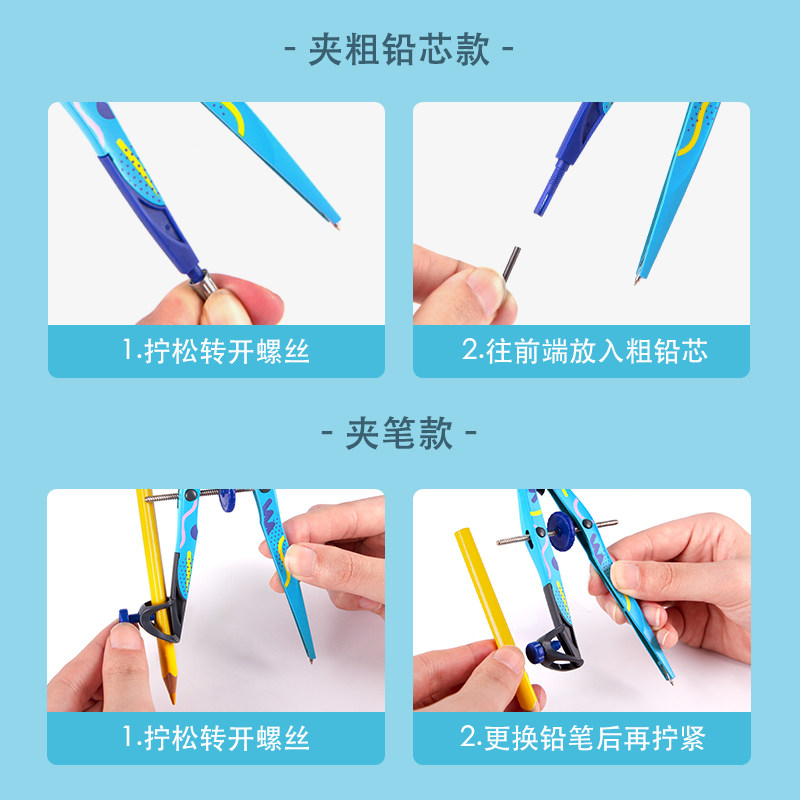 - 夹粗铅芯款 -

1.拧松转开螺丝

2.往前端放入粗铅芯

- 夹笔款 -

1.拧松转开螺丝

2.更换铅笔后再拧紧