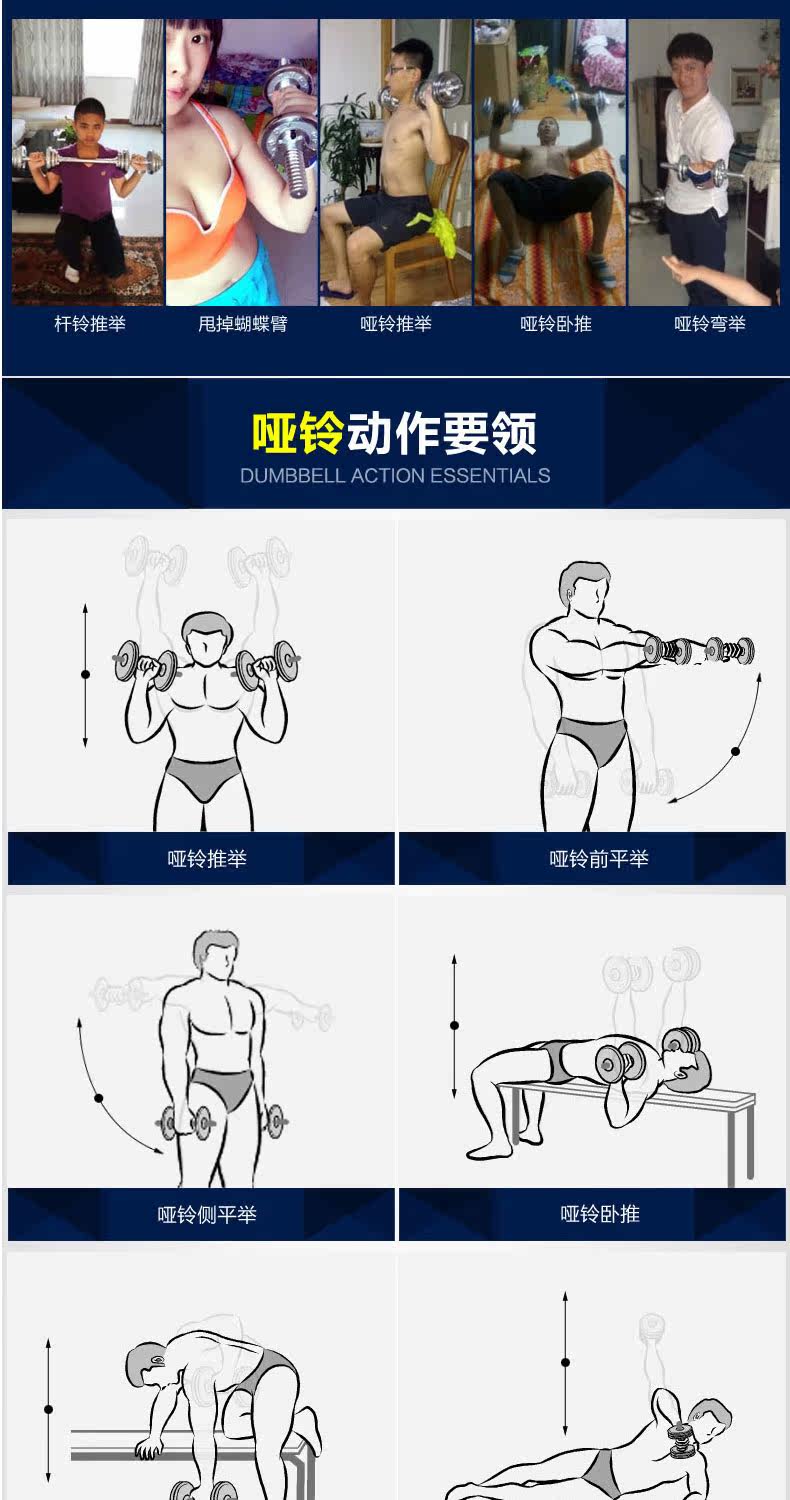 杆铃推举
甩掉蝴蝶臂
哑铃推举
哑铃卧推
哑铃弯举

哑铃动作要领
DUMBBELL ACTION ESSENTIALS

哑铃推举
哑铃前平举
哑铃侧平举
哑铃卧推