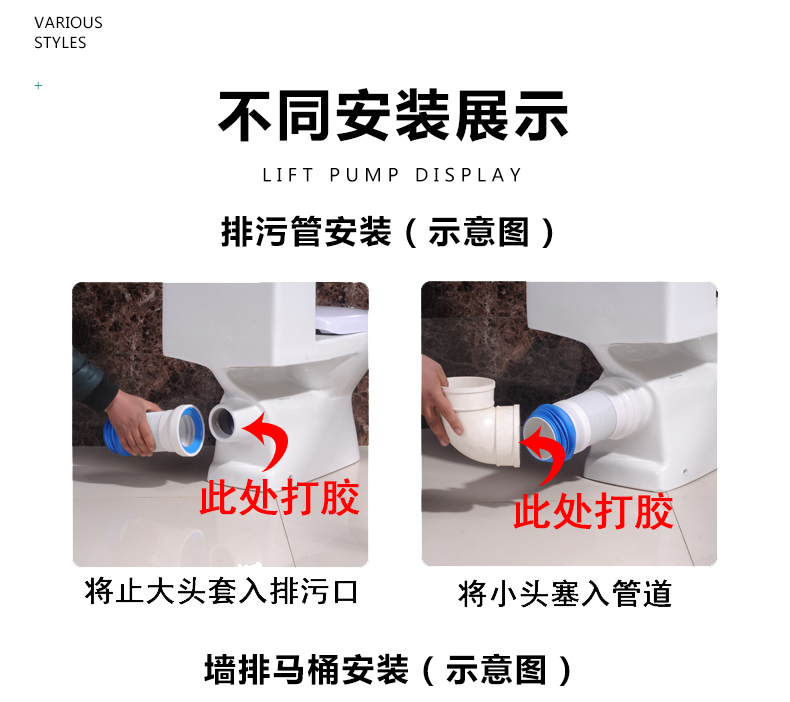 VARIOUS
STYLES
+

不同安装展示

LIFT PUMP DISPLAY

排污管安装（示意图）

此处打胶

将止大头套入排污口

此处打胶

将小头塞入管道

墙排马桶安装（示意图）