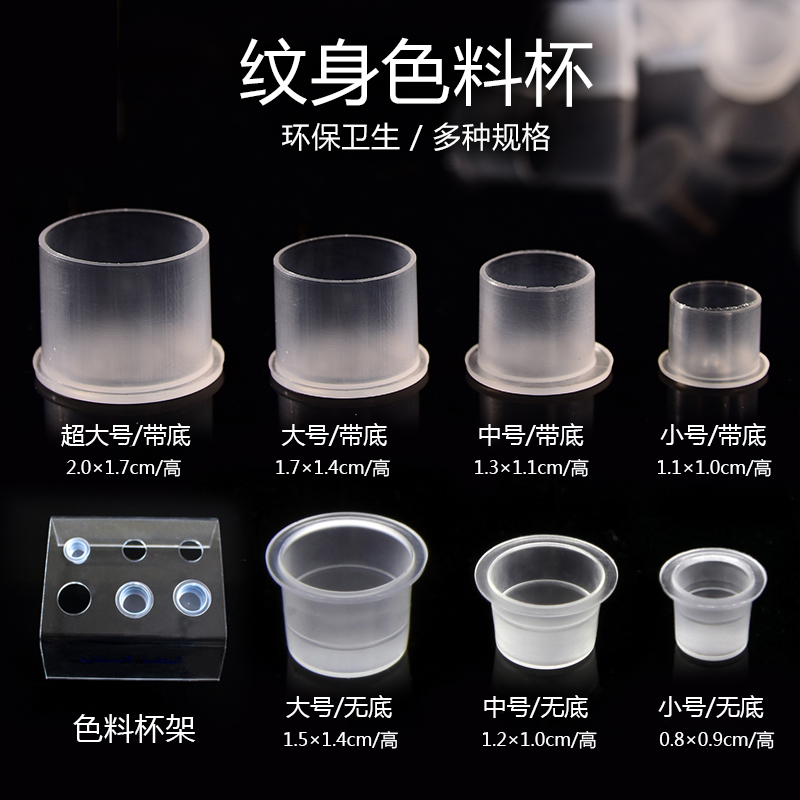 纹身色料杯

环保卫生 / 多种规格

超大号/带底
2.0×1.7cm/高

大号/带底
1.7×1.4cm/高

中号/带底
1.3×1.1cm/高

小号/带底
1.1×1.0cm/高

色料杯架

大号/无底
1.5×1.4cm/高

中号/无底
1.2×1.0cm/高

小号/无底
0.8×0.9cm/高