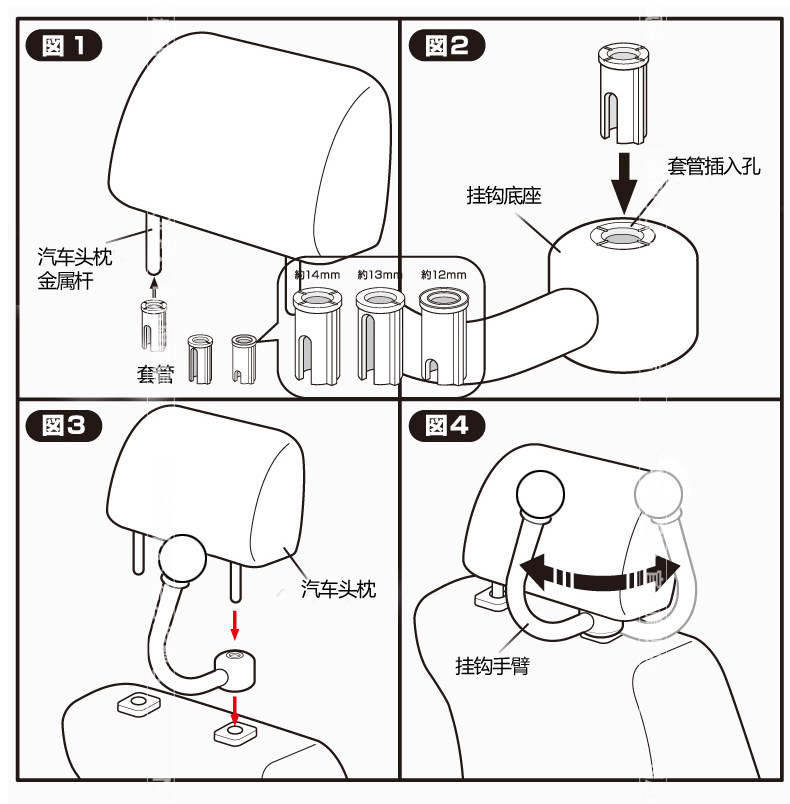 図 1

汽车头枕
金属杆

套管

約14mm 約13mm 約12mm

図2

套管插入孔

挂钩底座

図3

汽车头枕

図4

挂钩手臂