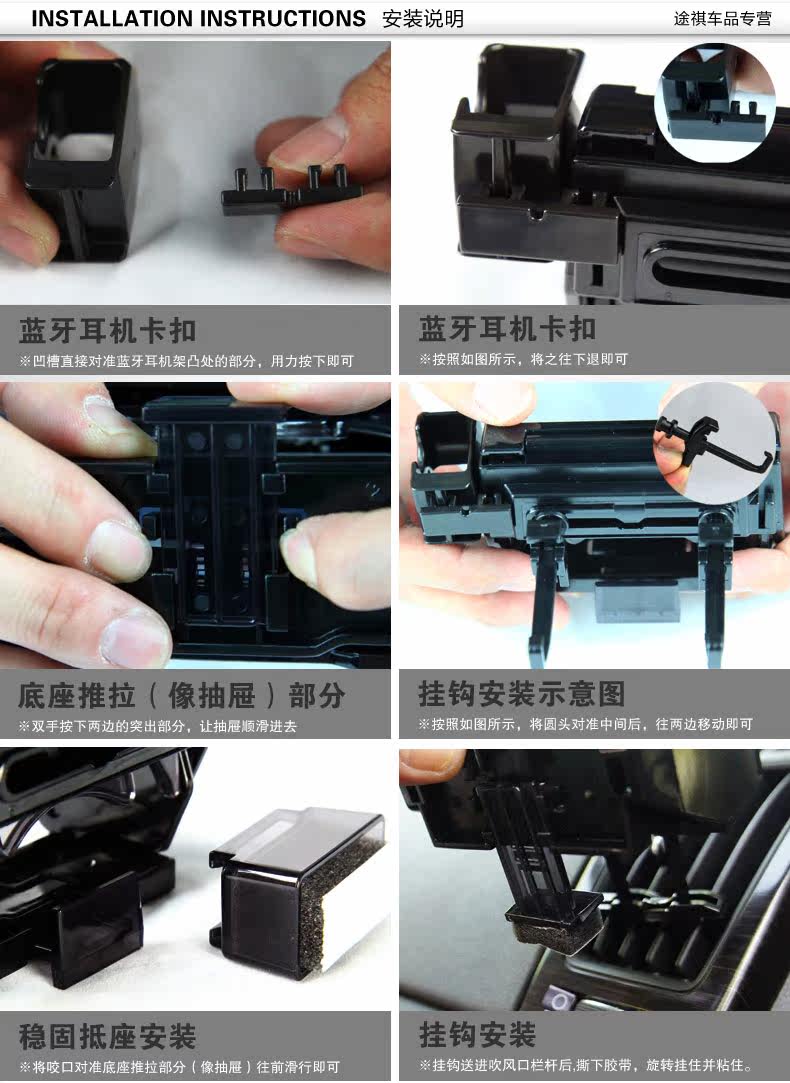 INSTALLATION INSTRUCTIONS 安装说明

途祺车品专营

蓝牙耳机卡扣

※凹槽直接对准蓝牙耳机架凸处的部分，用力按下即可

蓝牙耳机卡扣

※按照如图所示，将之往下退即可

底座推拉（像抽屉）部分

※双手按下两边的突出部分，让抽屉顺滑进去

挂钩安装示意图

※按照如图所示，将圆头对准中间后，往两边移动即可

稳固抵座安装

※将咬口对准底座推拉部分（像抽屉）往前滑行即可

挂钩安装

※挂钩送进吹风口栏杆后，撕下胶带，旋转挂住并粘住。