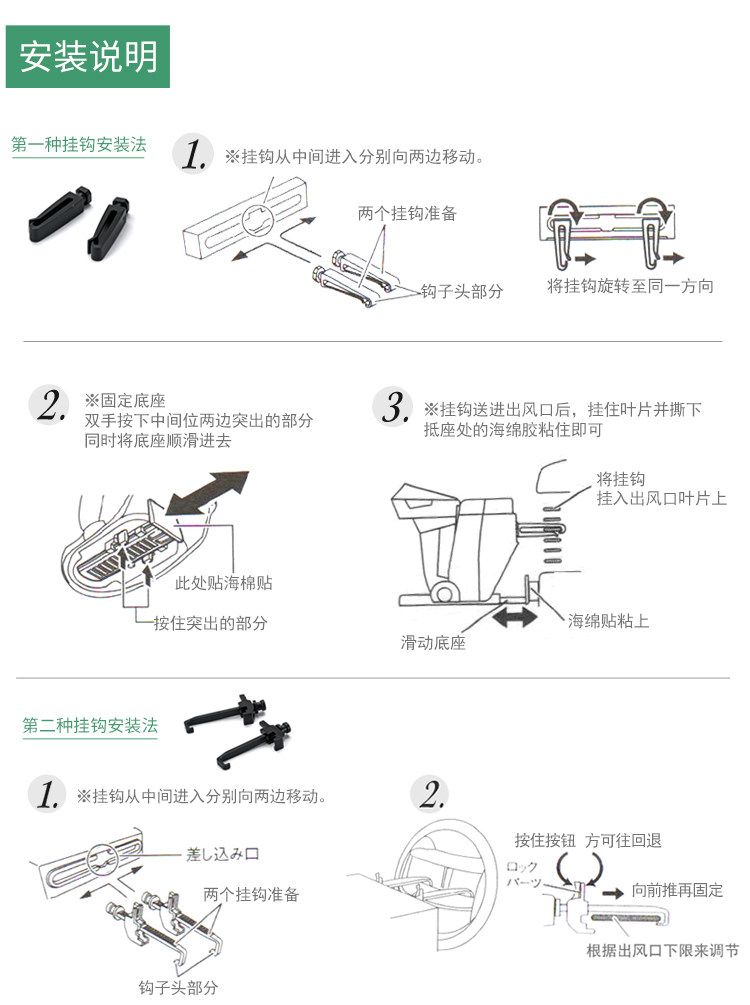 安装说明

第一种挂钩安装法

1. ※挂钩从中间进入分别向两边移动。

两个挂钩准备

钩子头部分

将挂钩旋转至同一方向

2. ※固定底座
双手按下中间位两边突出的部分
同时将底座顺滑进去

此处贴海棉贴

按住突出的部分

3. ※挂钩送进出风口后，挂住叶片并撕下抵座处的海绵胶粘住即可

将挂钩
挂入出风口叶片上

海绵贴粘上

滑动底座

第二种挂钩安装法

1. ※挂钩从中间进入分别向两边移动。

差し込み口

两个挂钩准备

钩子头部分

2.

按住按钮 方可往回退

ロック
パーツ

向前推再固定

根据出风口下限来调节