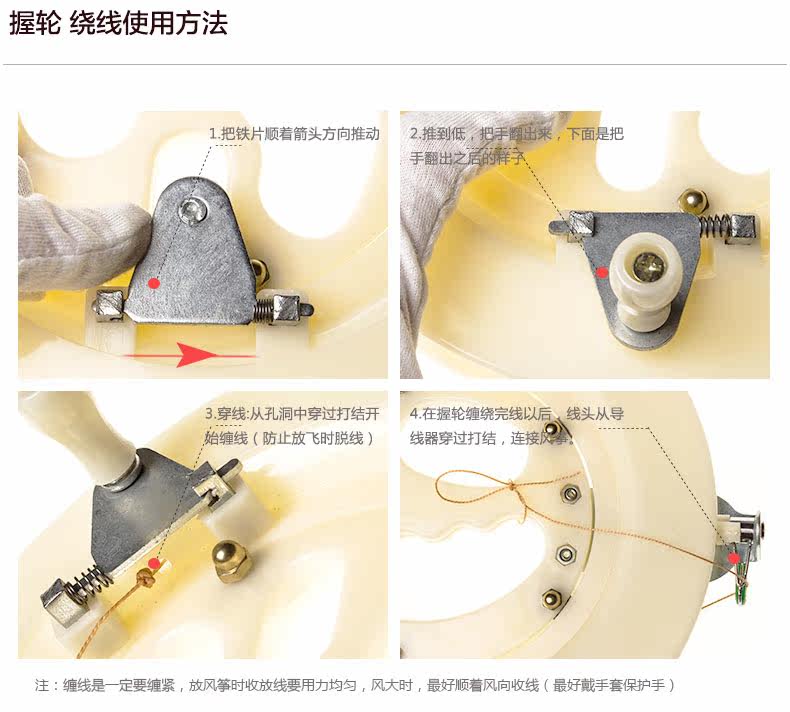 握轮 绕线使用方法

1.把铁片顺着箭头方向推动

2.推到低，把手翻出来，下面是把手翻出之后的样子

3.穿线:从孔洞中穿过打结开始缠线（防止放飞时脱线）

4.在握轮缠绕完线以后，线头从导线器穿过打结，连接风筝。

注：缠线是一定要缠紧，放风筝时收放线要用力均匀，风大时，最好顺着风向收线（最好戴手套保护手）