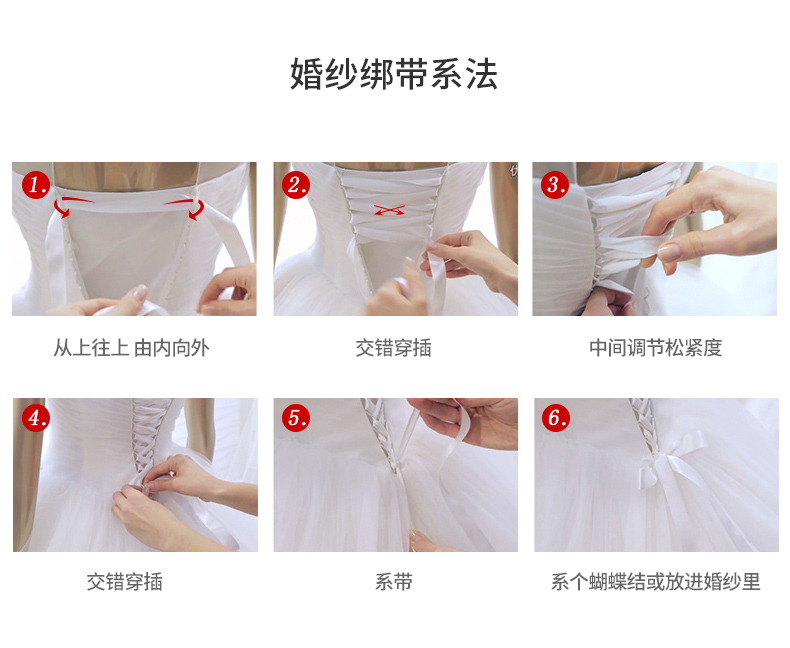 婚纱绑带系法

1.

从上往上 由内向外

2.

交错穿插

3.

中间调节松紧度

4.

交错穿插

5.

系带

6.

系个蝴蝶结或放进婚纱里