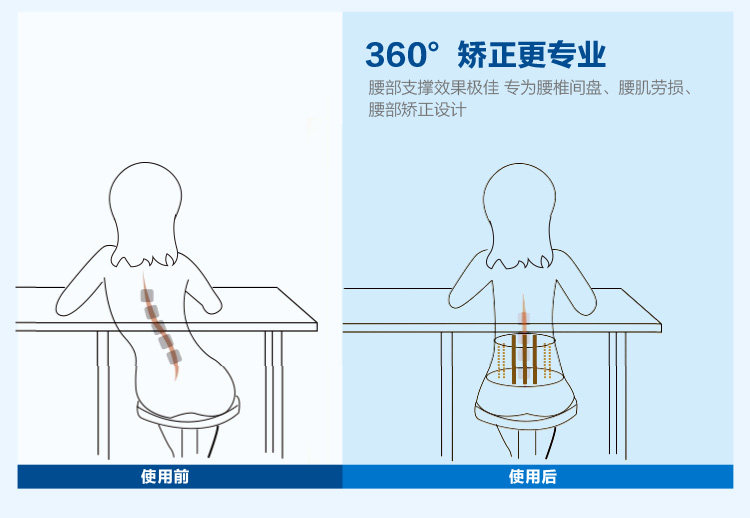 360° 矫正更专业

腰部支撑效果极佳 专为腰椎间盘、腰肌劳损、腰部矫正设计

使用前

使用后