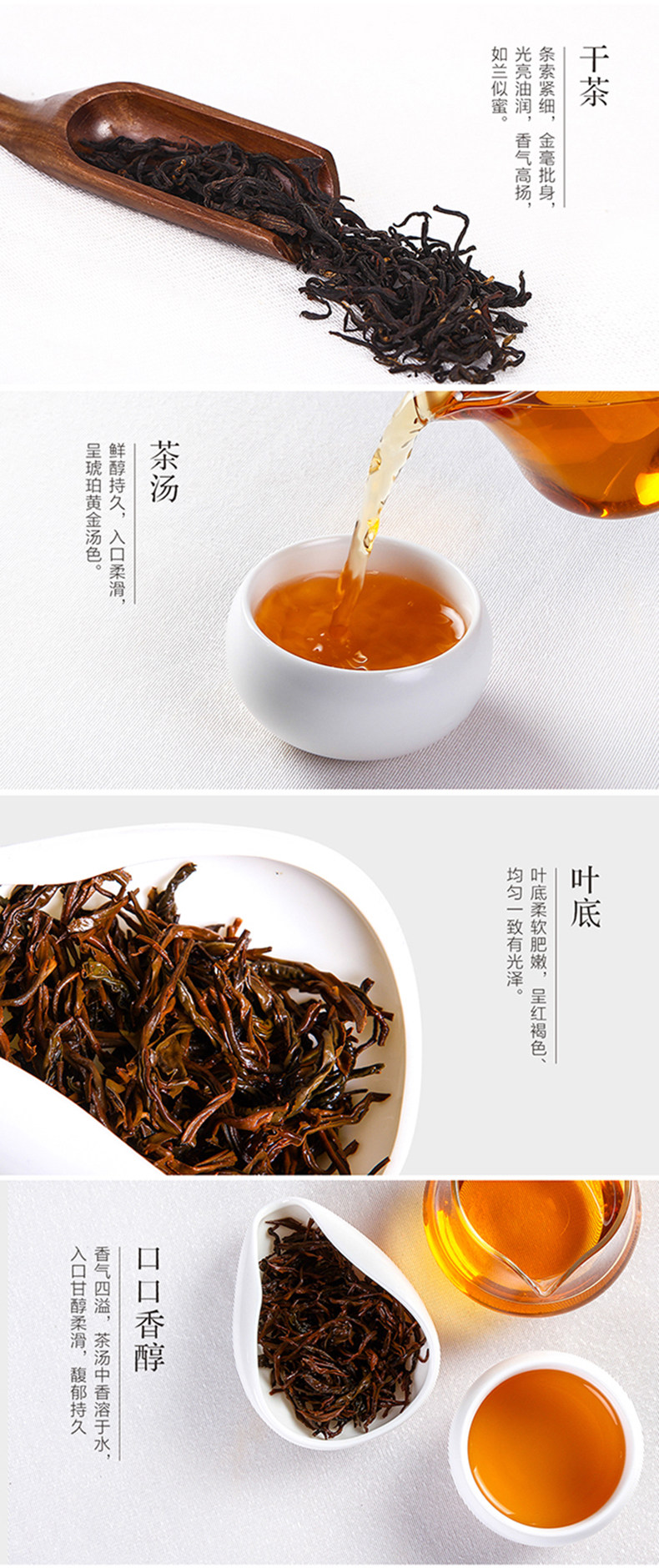 干茶

条索紧细，金毫批身，光亮油润，香气高扬，如兰似蜜。

茶汤

鲜醇持久，入口柔滑，呈琥珀黄金汤色。

叶底

叶底柔软肥嫩，呈红褐色、均匀一致有光泽。

口口香醇

香气四溢，茶汤中香溶于水，入口甘醇柔滑，馥郁持久