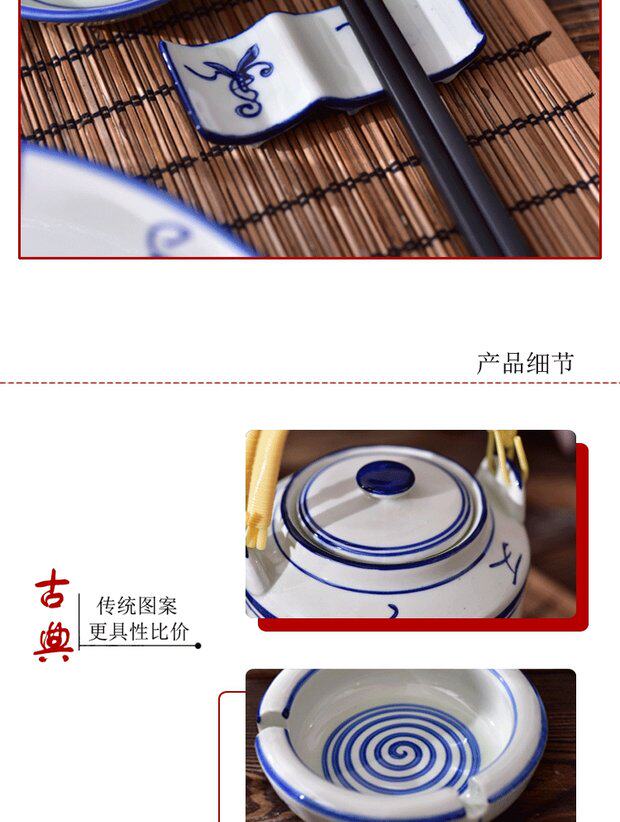 产品细节

古典

传统图案
更具性比价