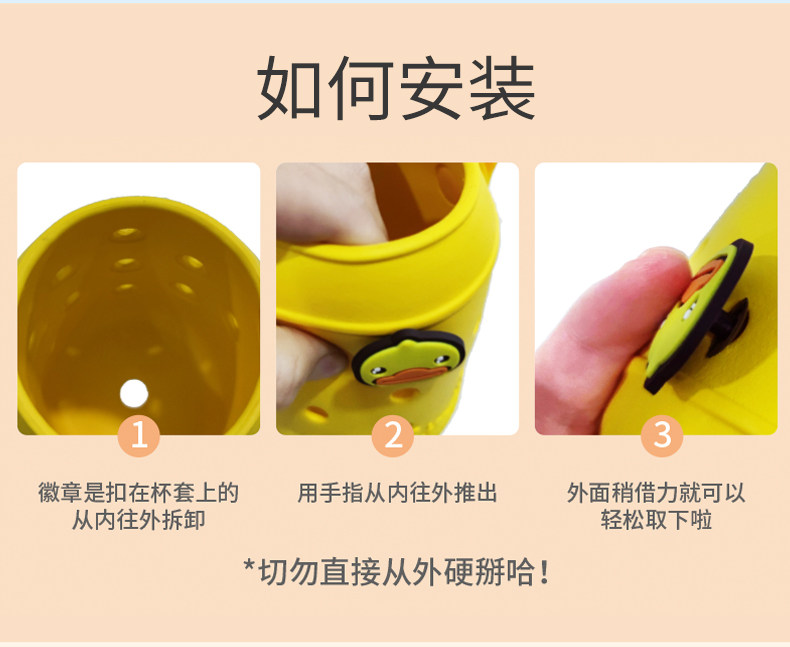 如何安装

1
徽章是扣在杯套上的从内往外拆卸

2
用手指从内往外推出

3
外面稍借力就可以轻松取下啦

*切勿直接从外硬掰哈！