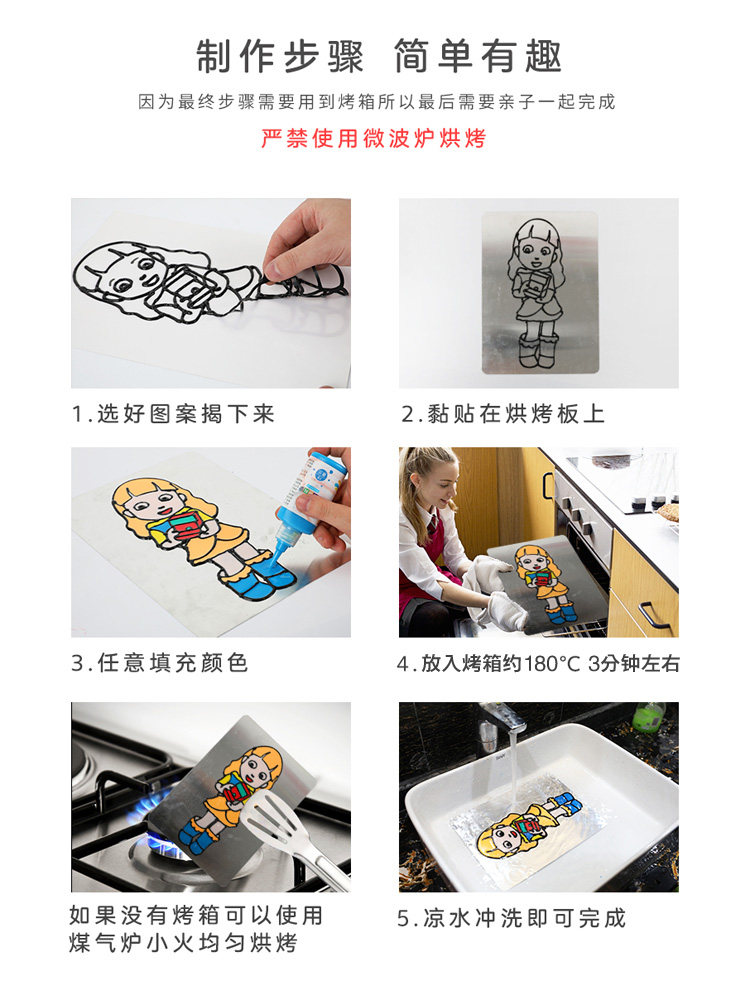 制作步骤 简单有趣

因为最终步骤需要用到烤箱所以最后需要亲子一起完成

严禁使用微波炉烘烤

1.选好图案揭下来

2.黏贴在烘烤板上

3.任意填充颜色

4.放入烤箱约180°C 3分钟左右

如果没有烤箱可以使用煤气炉小火均匀烘烤

5.凉水冲洗即可完成