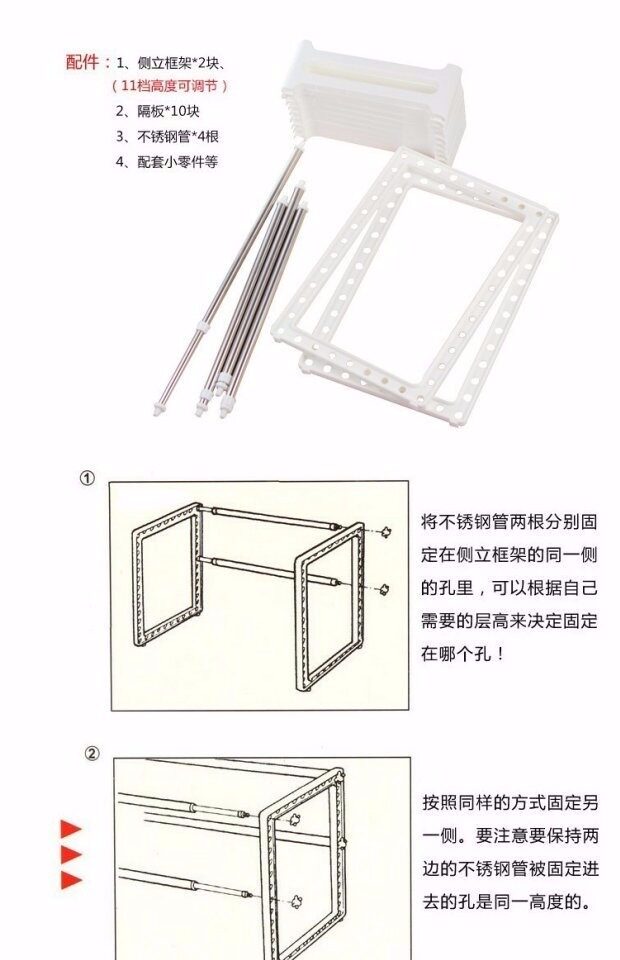 配件：1、侧立框架*2块、
（11档高度可调节）
2、隔板*10块
3、不锈钢管*4根
4、配套小零件等

①

将不锈钢管两根分别固定在侧立框架的同一侧的孔里，可以根据自己需要的层高来决定固定在哪个孔！

②

按照同样的方式固定另一侧。要注意要保持两边的不锈钢管被固定进去的孔是同一高度的。