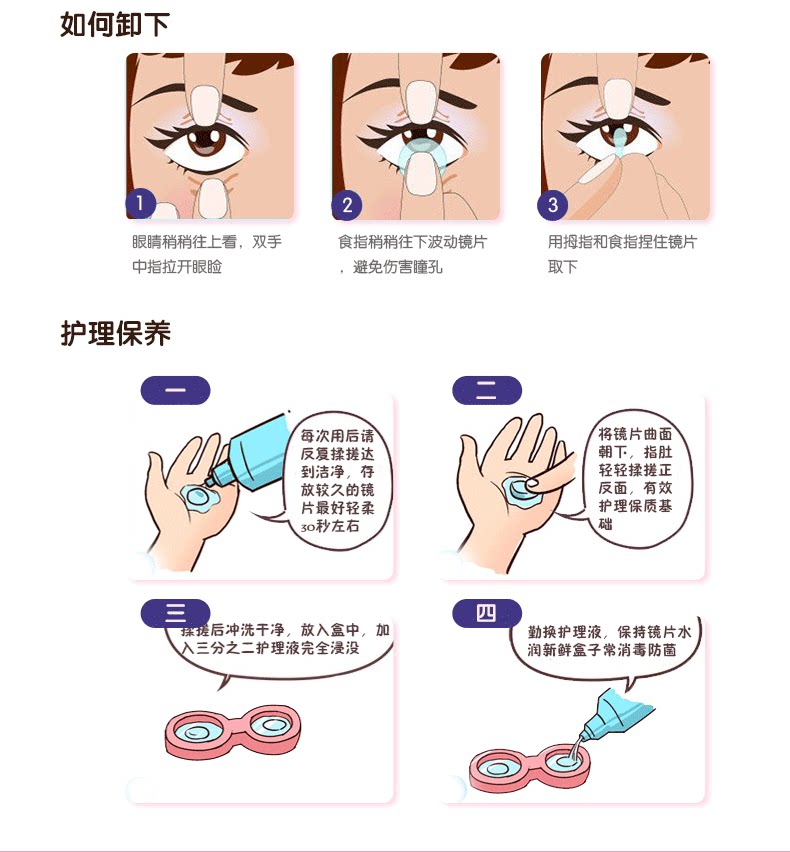 如何卸下

1
眼睛稍稍往上看，双手中指拉开眼睑

2
食指稍稍往下波动镜片，避免伤害瞳孔

3
用拇指和食指捏住镜片取下

护理保养

一
每次用后请反复揉搓达到洁净，存放较久的镜片最好轻柔30秒左右

二
将镜片曲面朝下，指肚轻轻揉搓正反面，有效护理保质基础

三
揉搓后冲洗干净，放入盒中，加入三分之二护理液完全浸没

四
勤换护理液，保持镜片水润新鲜盒子常消毒防菌