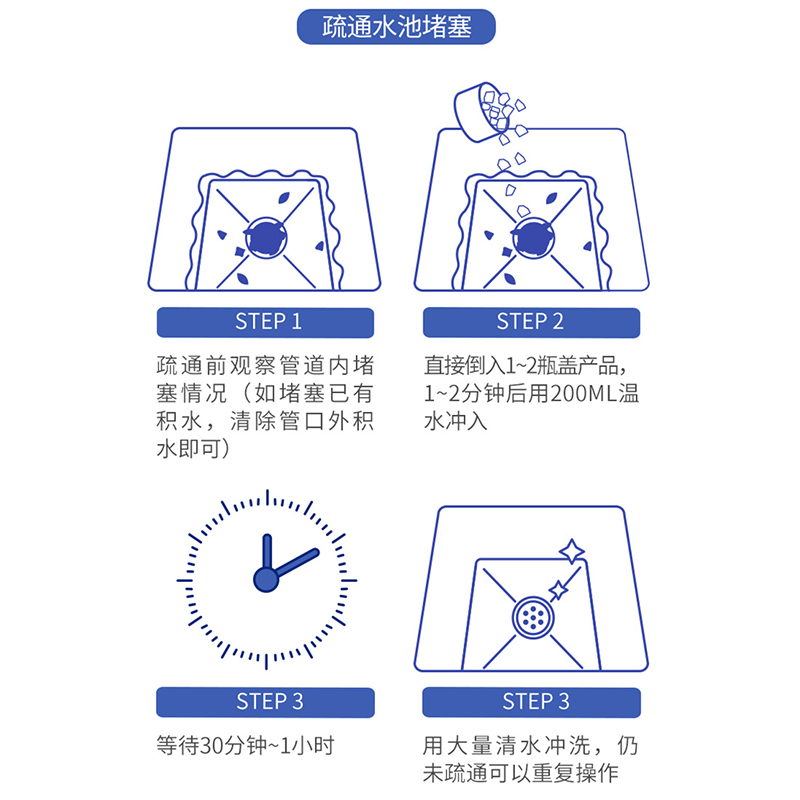 疏通水池堵塞

STEP 1

疏通前观察管道内堵塞情况（如堵塞已有积水，清除管口外积水即可）

STEP 2

直接倒入1~2瓶盖产品，1~2分钟后用200ML温水冲入

STEP 3

等待30分钟~1小时

STEP 3

用大量清水冲洗，仍未疏通可以重复操作