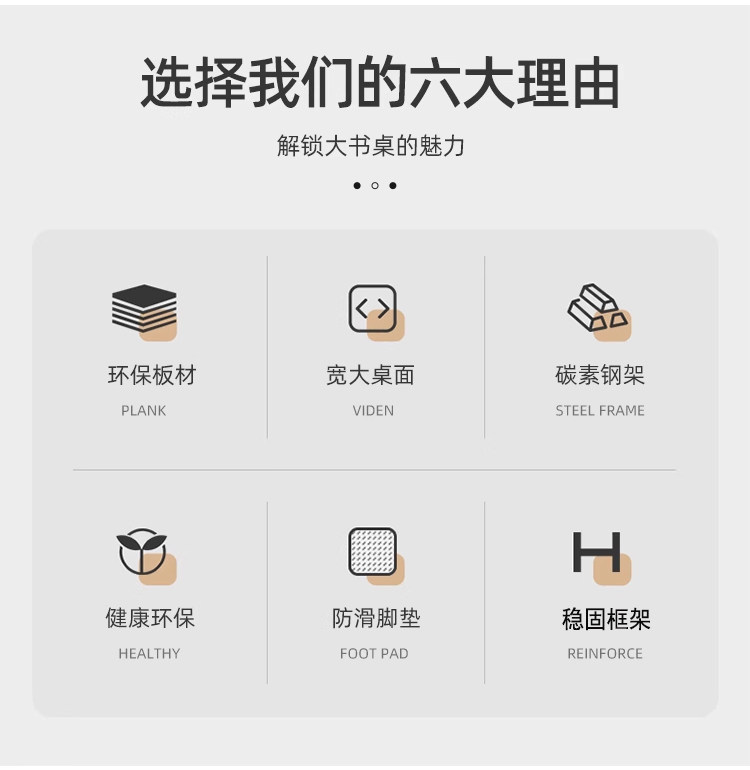 选择我们的六大理由

解锁大书桌的魅力

环保板材

PLANK

宽大桌面

VIDEN

碳素钢架

STEEL FRAME

健康环保

HEALTHY

防滑脚垫

FOOT PAD

稳固框架

REINFORCE