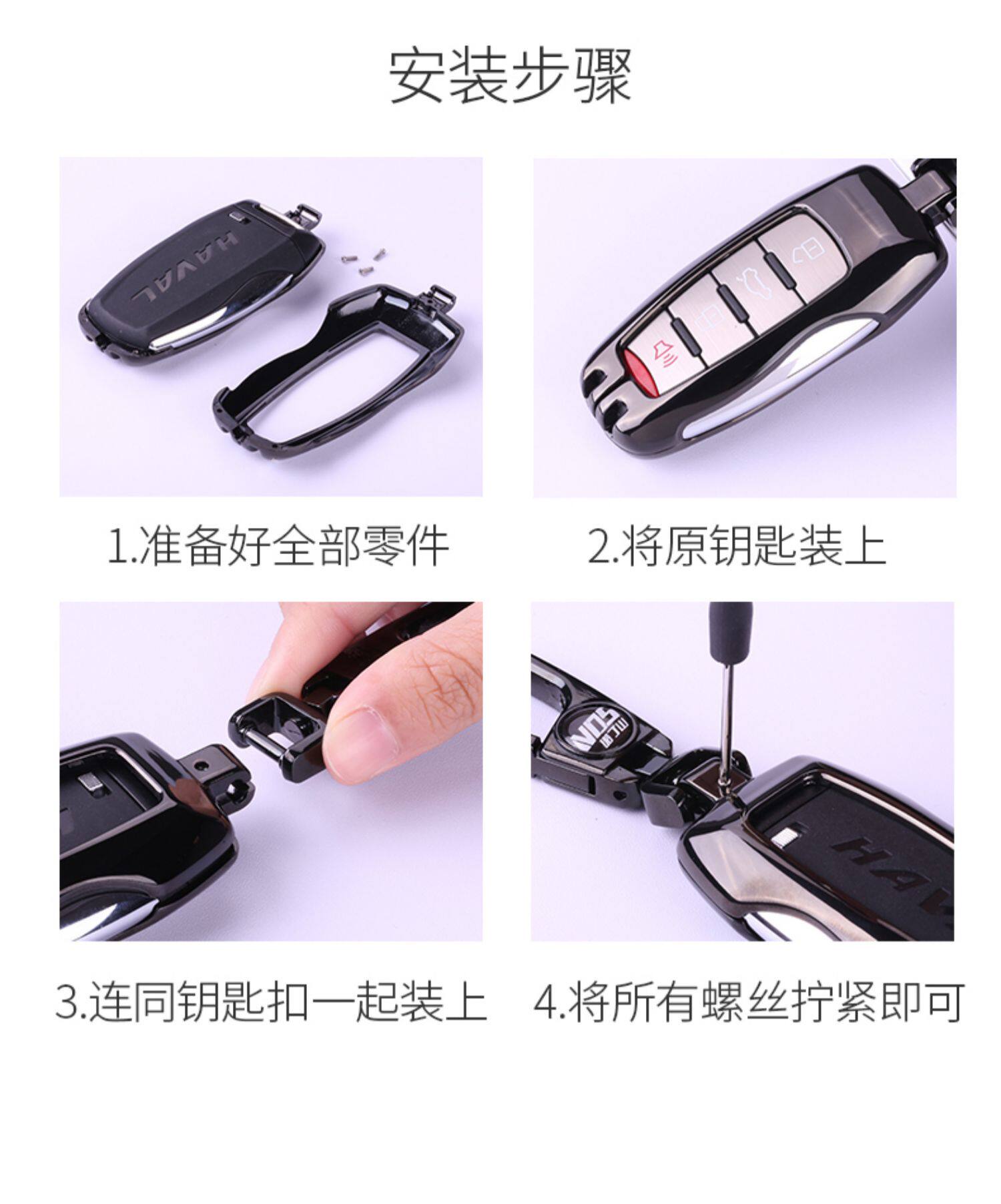 安装步骤

HAVAL

1.准备好全部零件

2.将原钥匙装上

3.连同钥匙扣一起装上

MDS

HAV

4.将所有螺丝拧紧即可