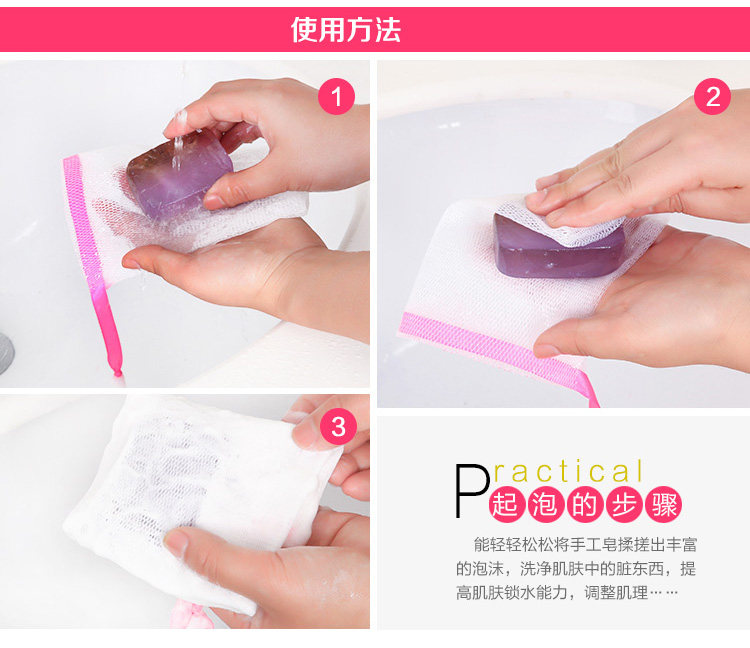 使用方法

1

2

3

Practical
起泡的步骤

能轻轻松松将手工皂揉搓出丰富的泡沫，洗净肌肤中的脏东西，提高肌肤锁水能力，调整肌理……