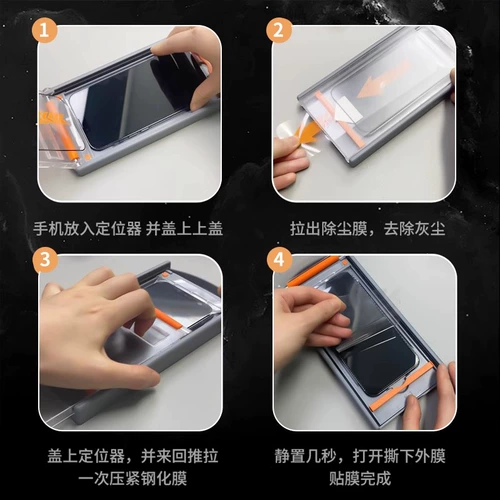 1

手机放入定位器 并盖上上盖

2

拉出除尘膜，去除灰尘

3

盖上定位器，并来回推拉一次压紧钢化膜

4

静置几秒，打开撕下外膜贴膜完成