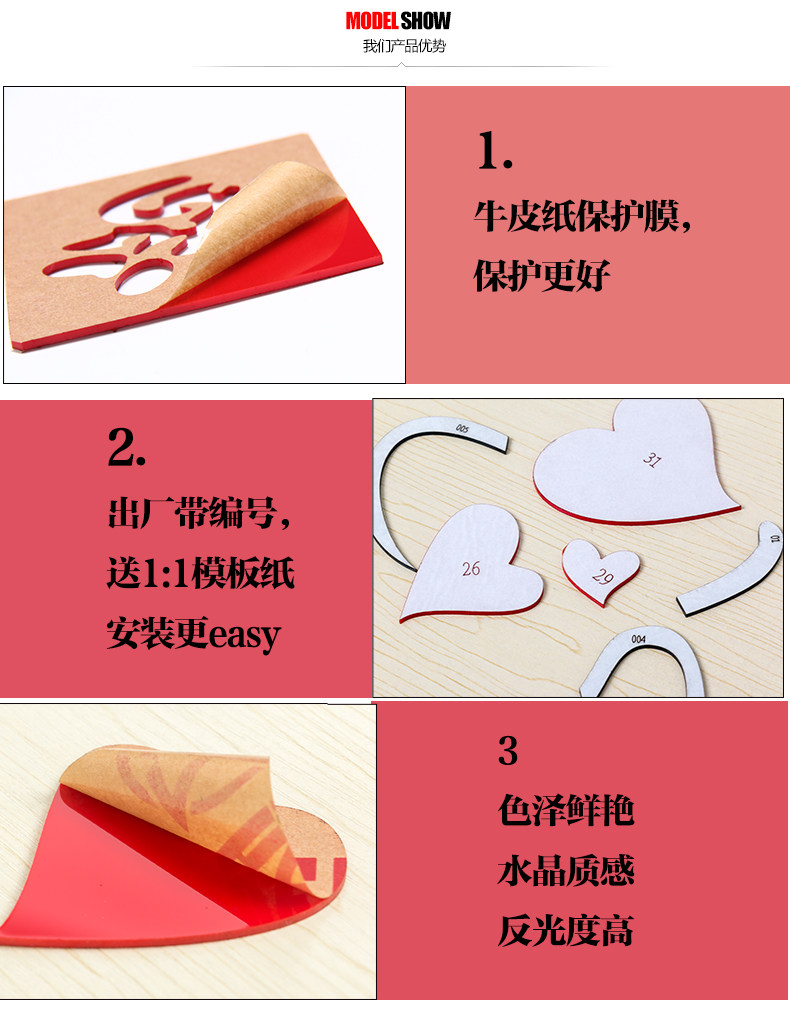 MODEL SHOW
我们产品优势

1.
牛皮纸保护膜,
保护更好

2.
出厂带编号,
送1:1模板纸
安装更easy

005
31
26
29
10
004

3
色泽鲜艳
水晶质感
反光度高