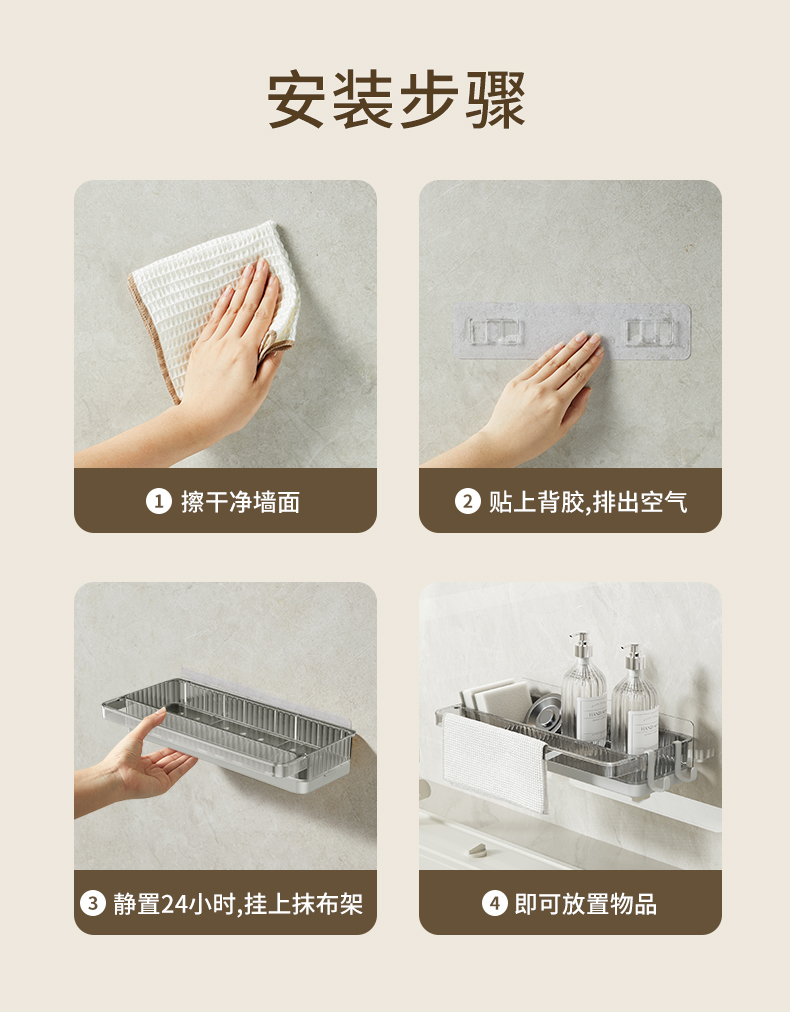 安装步骤

1 擦干净墙面

2 贴上背胶,排出空气

3 静置24小时,挂上抹布架

4 即可放置物品