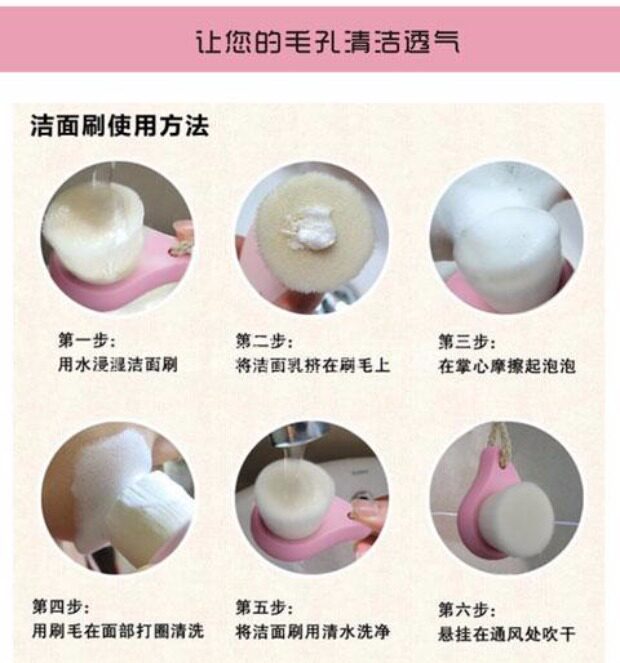 让您的毛孔清洁透气

洁面刷使用方法

第一步:
用水浸湿洁面刷

第二步:
将洁面乳挤在刷毛上

第三步:
在掌心摩擦起泡泡

第四步:
用刷毛在面部打圈清洗

第五步:
将洁面刷用清水洗净

第六步:
悬挂在通风处吹干