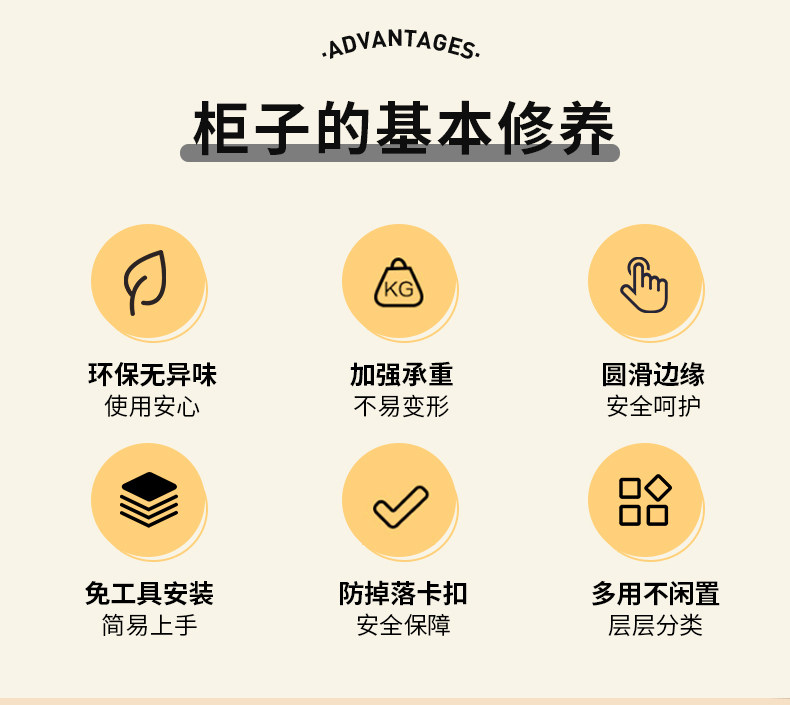 ·ADVANTAGES·

柜子的基本修养

KG

环保无异味
使用安心

加强承重
不易变形

圆滑边缘
安全呵护

免工具安装
简易上手

防掉落卡扣
安全保障

多用不闲置
层层分类