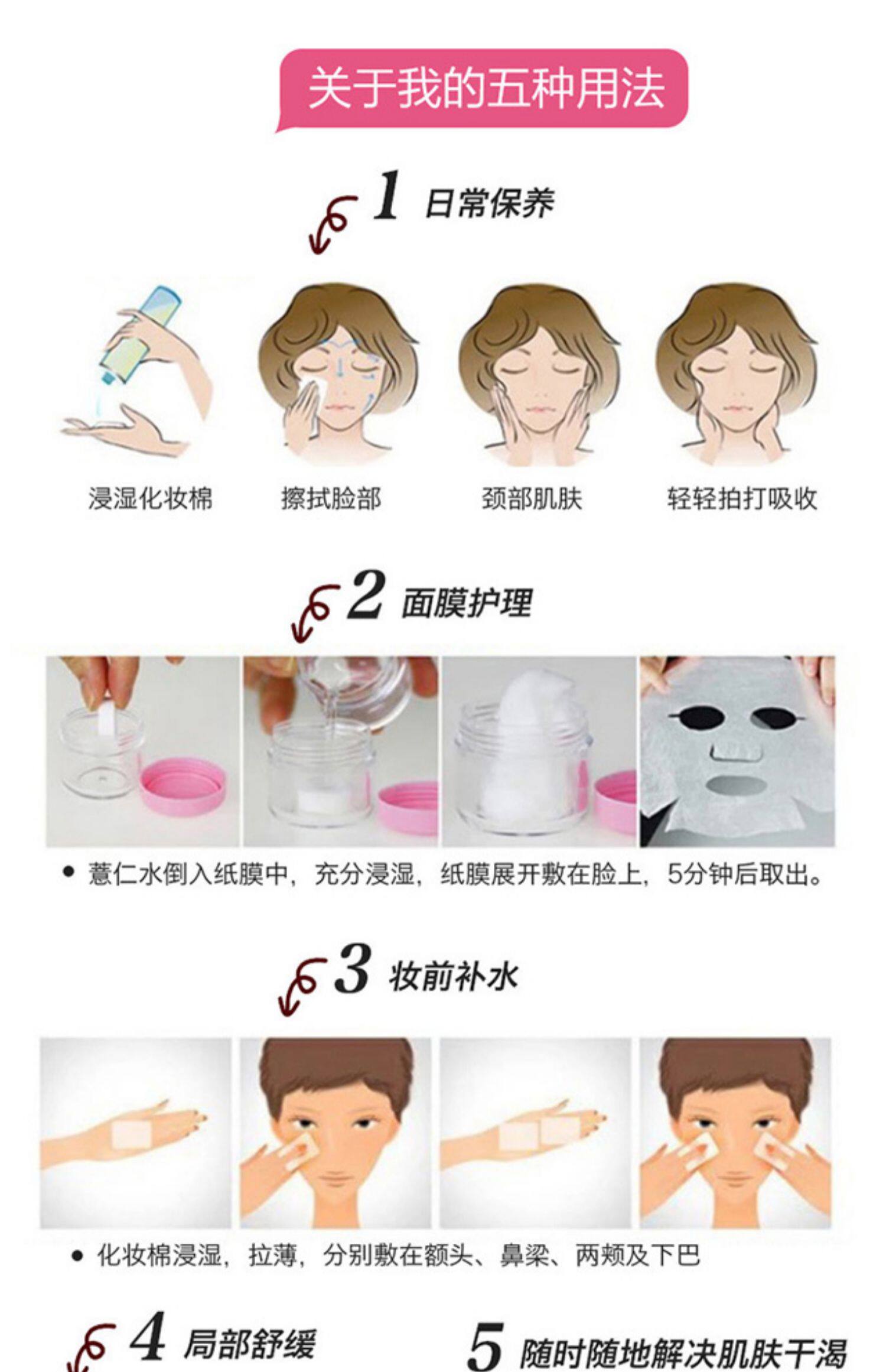 关于我的五种用法

1 日常保养

浸湿化妆棉

擦拭脸部

颈部肌肤

轻轻拍打吸收

2 面膜护理

• 薏仁水倒入纸膜中，充分浸湿，纸膜展开敷在脸上，5分钟后取出。

3 妆前补水

• 化妆棉浸湿，拉薄，分别敷在额头、鼻梁、两颊及下巴

4 局部舒缓

5 随时随地解决肌肤干渴