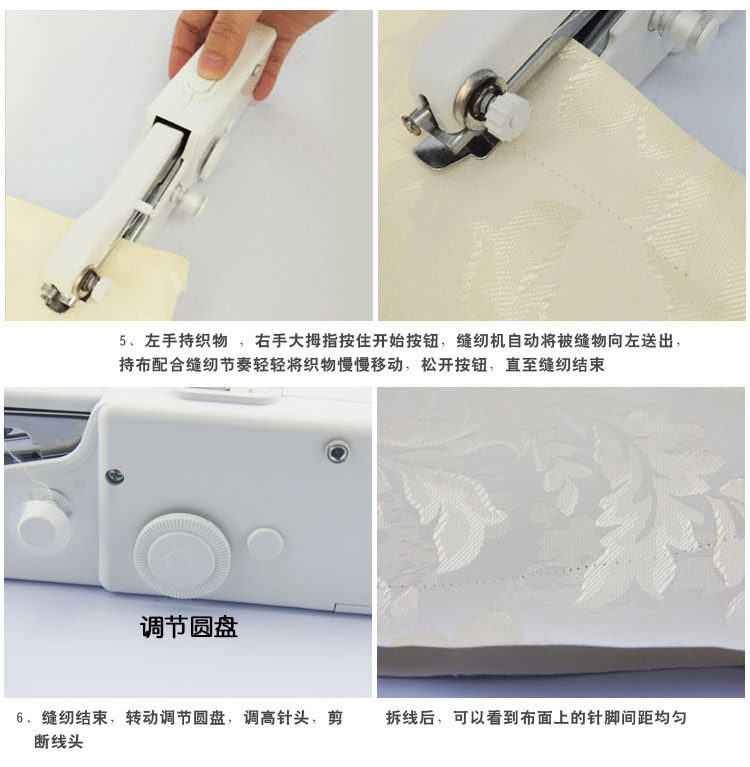 5、左手持织物 ，右手大拇指按住开始按钮，缝纫机自动将被缝物向左送出，持布配合缝纫节奏轻轻将织物慢慢移动，松开按钮，直至缝纫结束

调节圆盘

6、缝纫结束，转动调节圆盘，调高针头，剪断线头

拆线后，可以看到布面上的针脚间距均匀