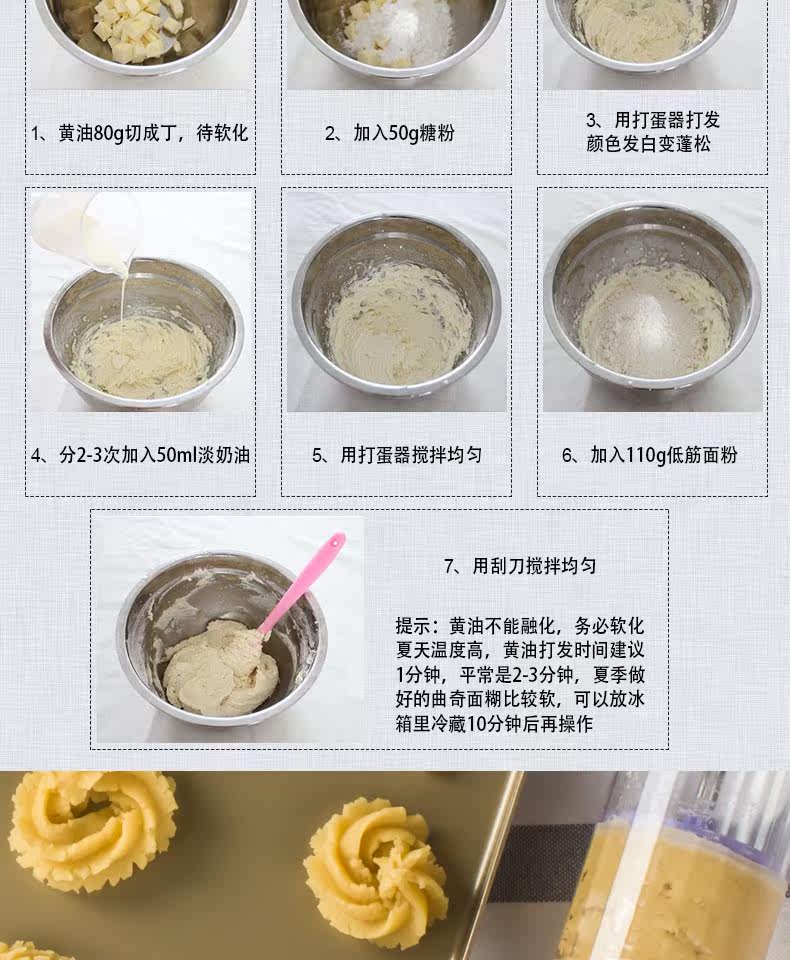 1、黄油80g切成丁，待软化

2、加入50g糖粉

3、用打蛋器打发
颜色发白变蓬松

4、分2-3次加入50ml淡奶油

5、用打蛋器搅拌均匀

6、加入110g低筋面粉

7、用刮刀搅拌均匀

提示：黄油不能融化，务必软化
夏天温度高，黄油打发时间建议1分钟，平常是2-3分钟，夏季做好的曲奇面糊比较软，可以放冰箱里冷藏10分钟后再操作