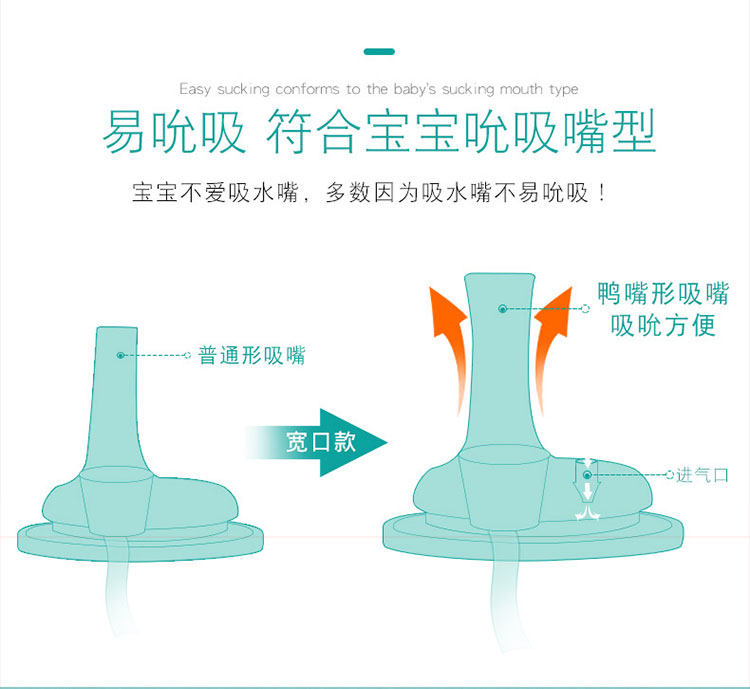 Easy sucking conforms to the baby's sucking mouth type

易吮吸 符合宝宝吮吸嘴型

宝宝不爱吸水嘴，多数因为吸水嘴不易吮吸！

普通形吸嘴

宽口款

鸭嘴形吸嘴
吸吮方便

进气口