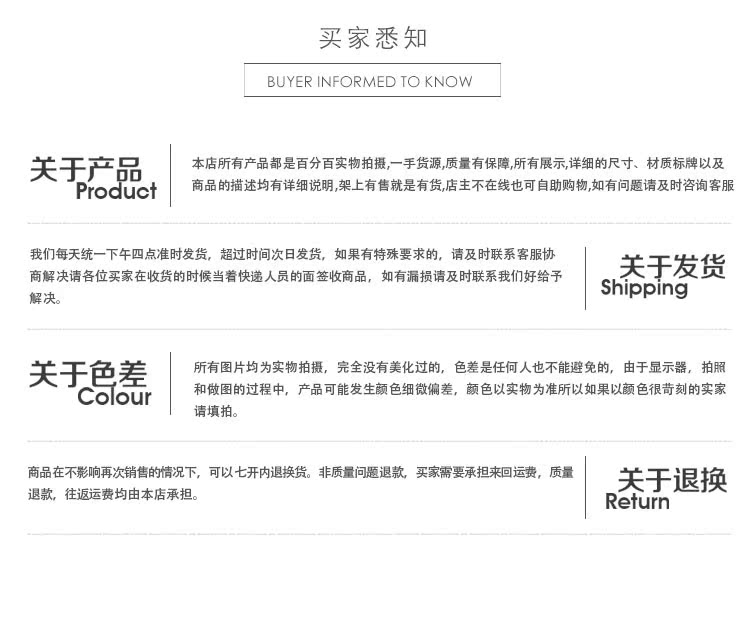 买家悉知

BUYER INFORMED TO KNOW

关于产品
Product

本店所有产品都是百分百实物拍摄,一手货源,质量有保障,所有展示,详细的尺寸、材质标牌以及商品的描述均有详细说明,架上有售就是有货,店主不在线也可自助购物,如有问题请及时咨询客服

我们每天统一下午四点准时发货，超过时间次日发货，如果有特殊要求的，请及时联系客服协商解决请各位买家在收货的时候当着快递人员的面签收商品，如有漏损请及时联系我们好给予解决。

关于发货
Shipping

关于色差
Colour

所有图片均为实物拍摄，完全没有美化过的，色差是任何人也不能避免的，由于显示器，拍照和做图的过程中，产品可能发生颜色细微偏差，颜色以实物为准所以如果以颜色很苛刻的实家请填拍。

商品在不影响再次销售的情况下，可以七开内退换货。非质量问题退款，买家需要承担来回运费，质量退款，往返运费均由本店承担。

关于退换
Return