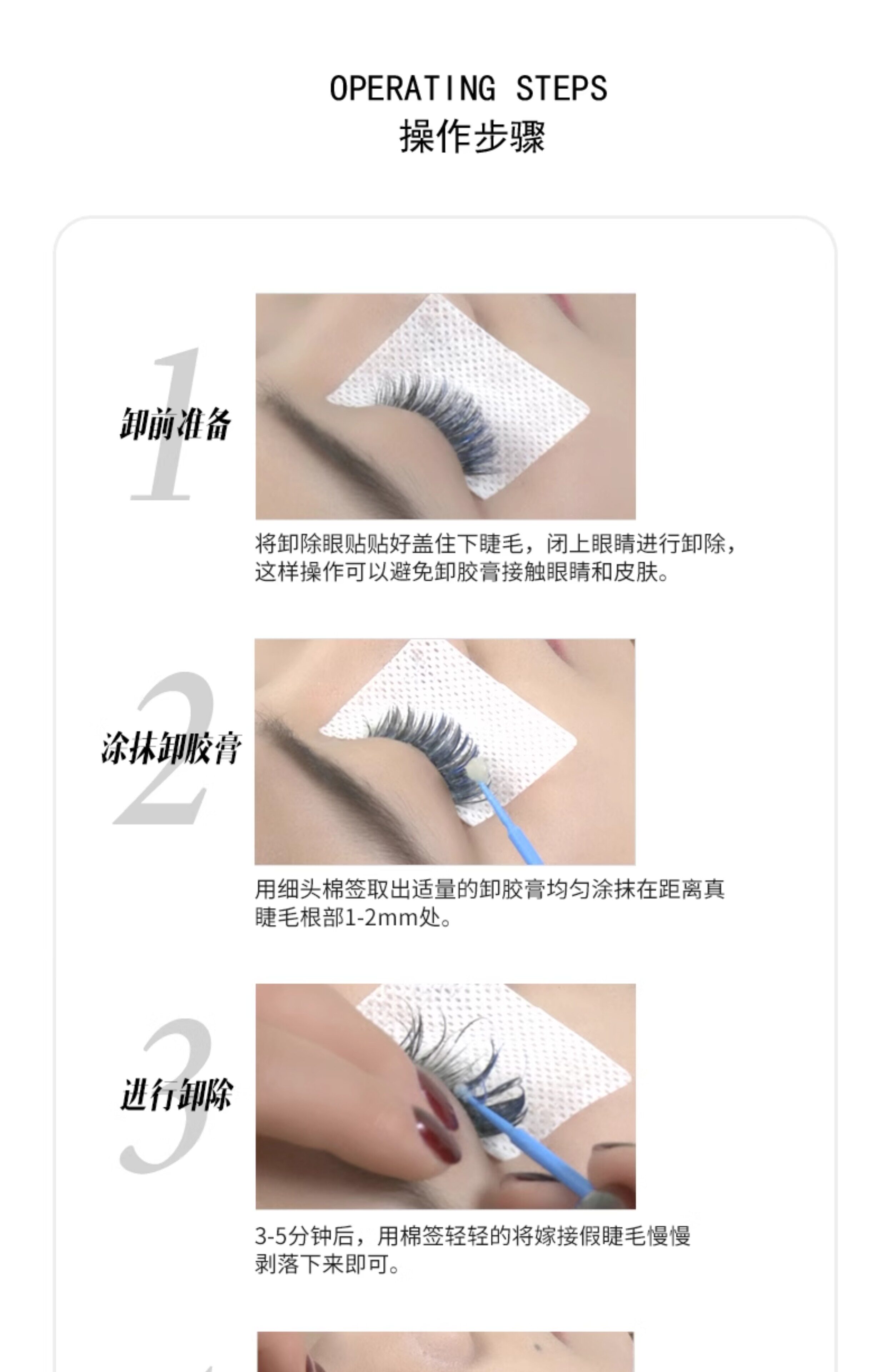 OPERATING STEPS
操作步骤

1
卸前准备

将卸除眼贴贴好盖住下睫毛，闭上眼睛进行卸除，这样操作可以避免卸胶膏接触眼睛和皮肤。

2
涂抹卸胶膏

用细头棉签取出适量的卸胶膏均匀涂抹在距离真睫毛根部1-2mm处。

3
进行卸除

3-5分钟后，用棉签轻轻的将嫁接假睫毛慢慢剥落下来即可。