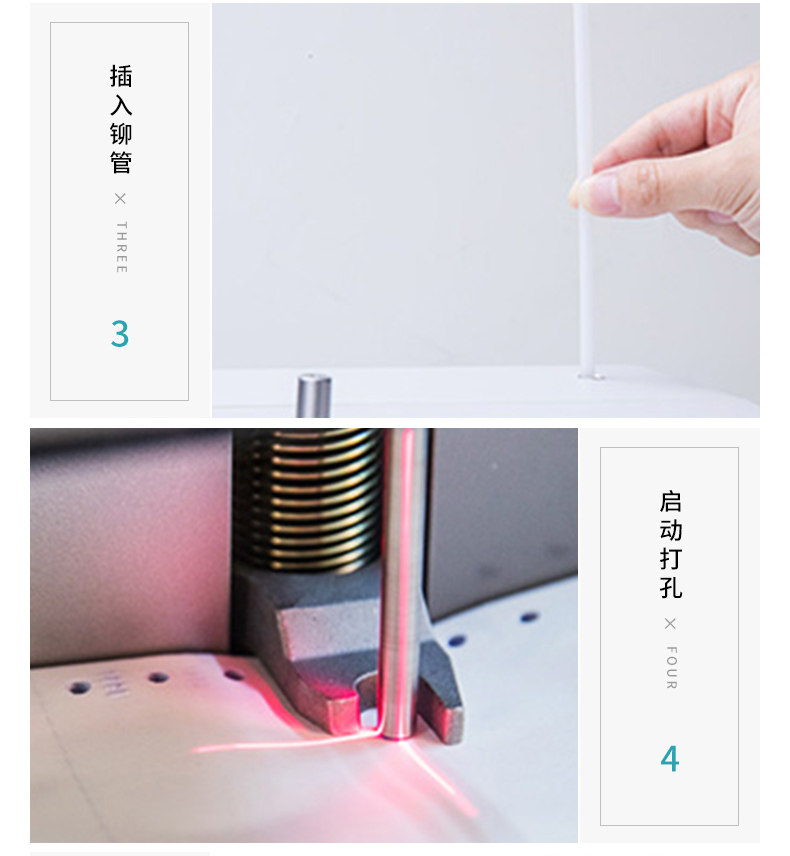 插入铆管

×

THREE

3

启动打孔

×

FOUR

4