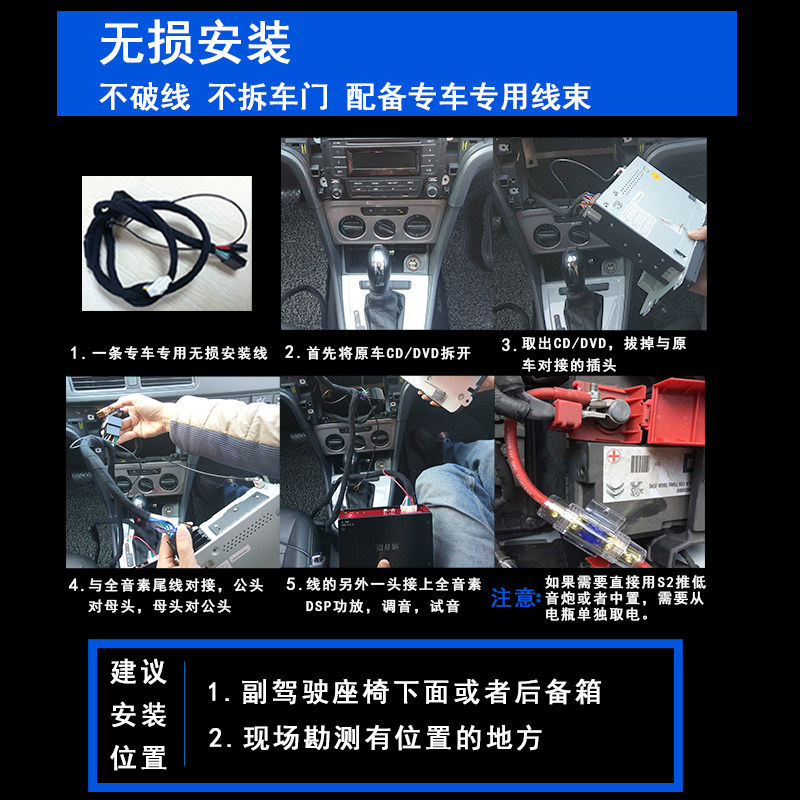 无损安装

不破线 不拆车门 配备专车专用线束

1. 一条专车专用无损安装线

2. 首先将原车CD/DVD拆开

3. 取出CD/DVD，拔掉与原车对接的插头

4. 与全音素尾线对接，公头对母头，母头对公头

5. 线的另外一头接上全音素DSP功放，调音，试音

注意: 如果需要直接用S2推低音炮或者中置，需要从电瓶单独取电。

建议安装位置

1. 副驾驶座椅下面或者后备箱

2. 现场勘测有位置的地方