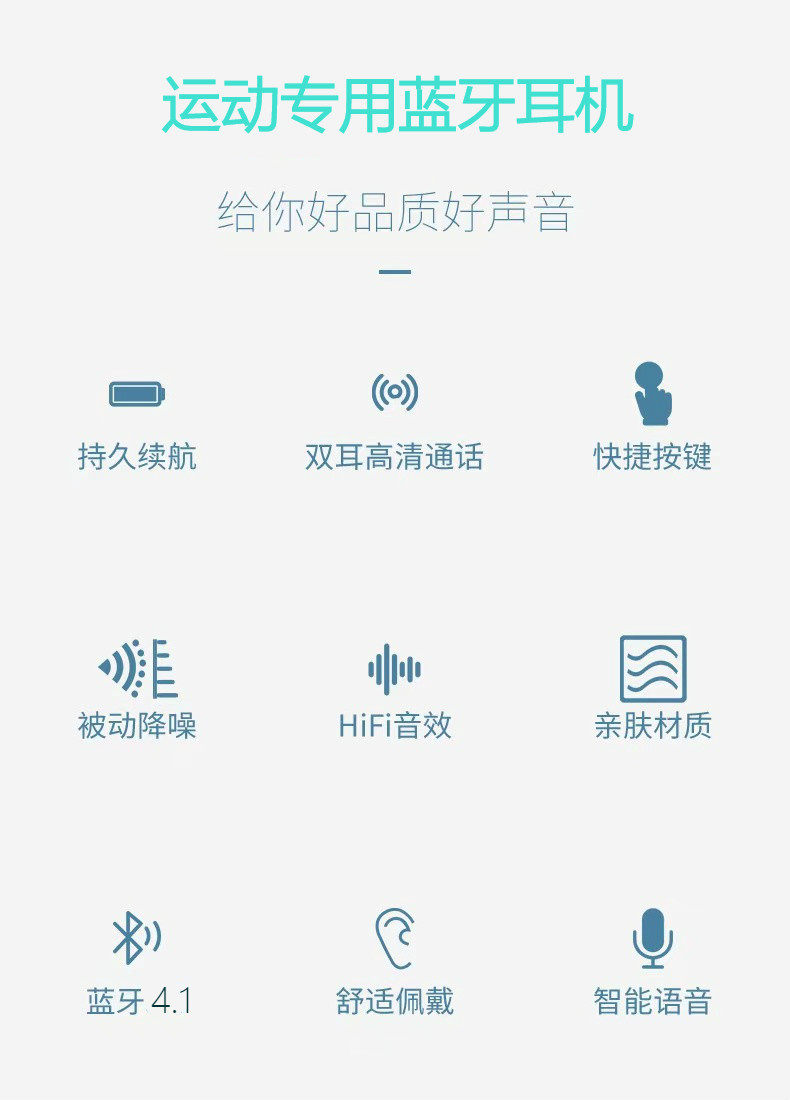 运动专用蓝牙耳机

给你好品质好声音

持久续航

双耳高清通话

快捷按键

被动降噪

HiFi音效

亲肤材质

蓝牙4.1

舒适佩戴

智能语音