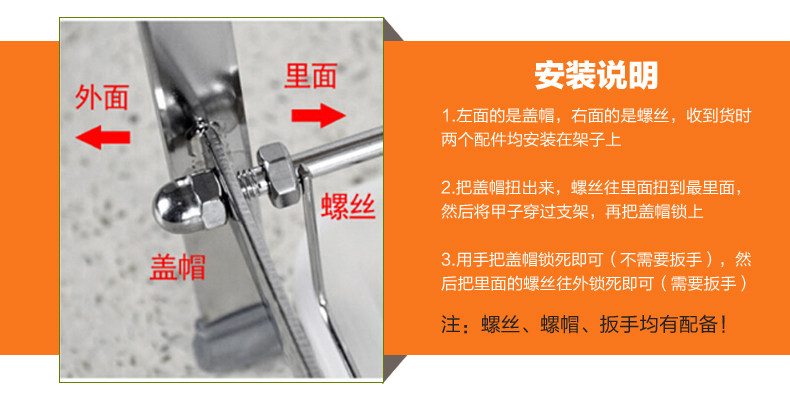 外面

里面

螺丝

盖帽

安装说明

1.左面的是盖帽，右面的是螺丝，收到货时两个配件均安装在架子上

2.把盖帽扭出来，螺丝往里面扭到最里面，然后将甲子穿过支架，再把盖帽锁上

3.用手把盖帽锁死即可（不需要扳手），然后把里面的螺丝往外锁死即可（需要扳手）

注：螺丝、螺帽、扳手均有配备！