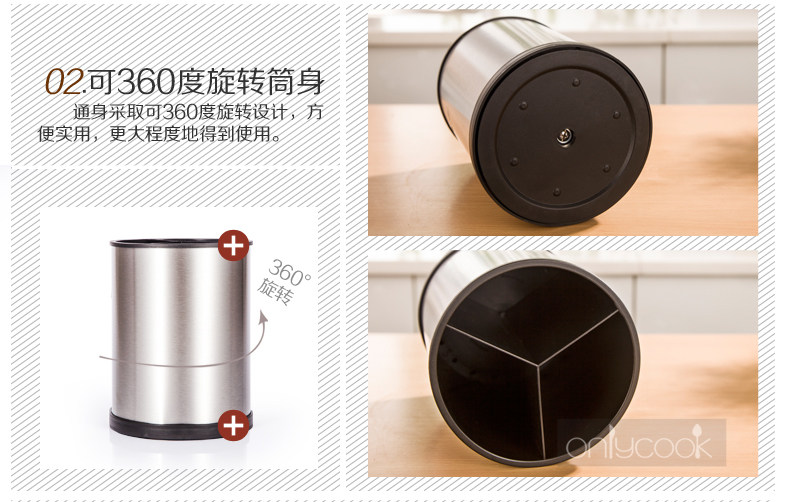 02.可360度旋转筒身

通身采取可360度旋转设计，方便实用，更大程度地得到使用。

360°
旋转

onlycook