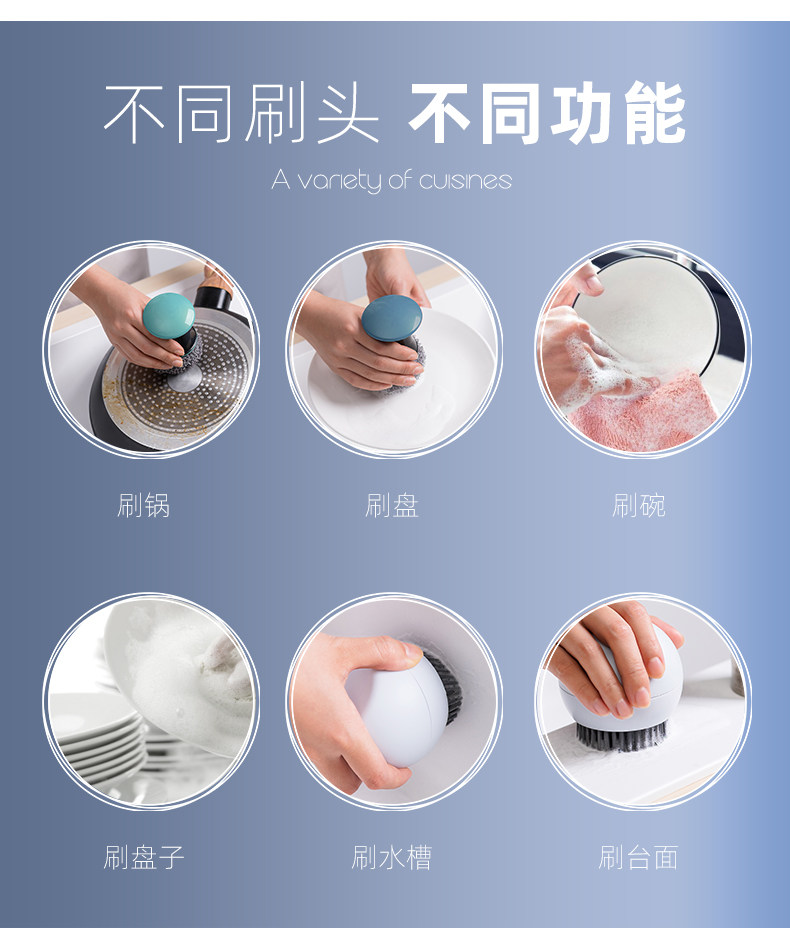 不同刷头 不同功能

A variety of cuisines

刷锅

刷盘

刷碗

刷盘子

刷水槽

刷台面